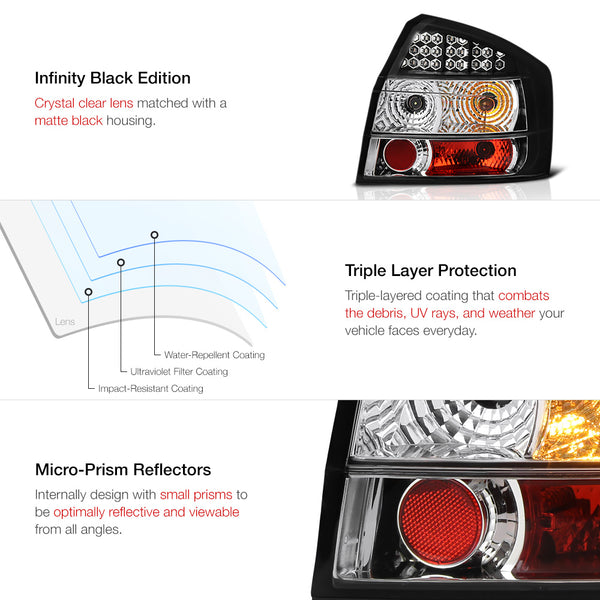 Infinity Black Edition

Crystal clear lens matched with a matte black housing.

Lens

Water-Repellent Coating

Ultraviolet Filter Coating

Impact-Resistant Coating

Triple Layer Protection

Triple-layered coating that combats the debris, UV rays, and weather your vehicle faces everyday.

Micro-Prism Reflectors

Internally design with small prisms to be optimally reflective and viewable from all angles.