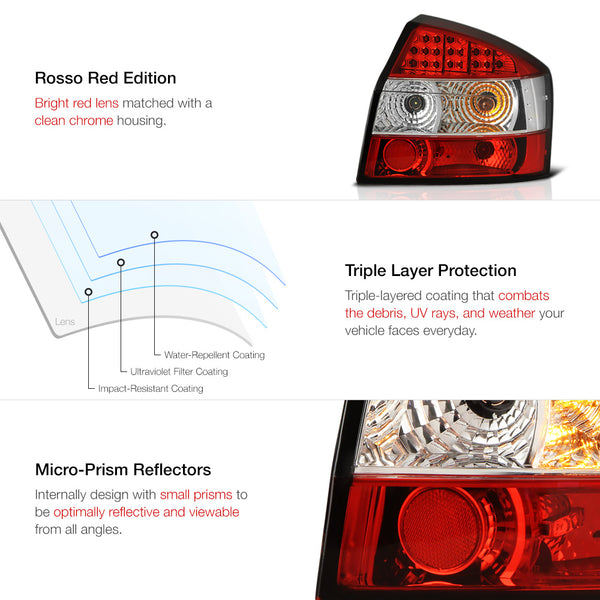 Rosso Red Edition

Bright red lens matched with a clean chrome housing.

Lens

Water-Repellent Coating

Ultraviolet Filter Coating

Impact-Resistant Coating

Triple Layer Protection

Triple-layered coating that combats the debris, UV rays, and weather your vehicle faces everyday.

Micro-Prism Reflectors

Internally design with small prisms to be optimally reflective and viewable from all angles.