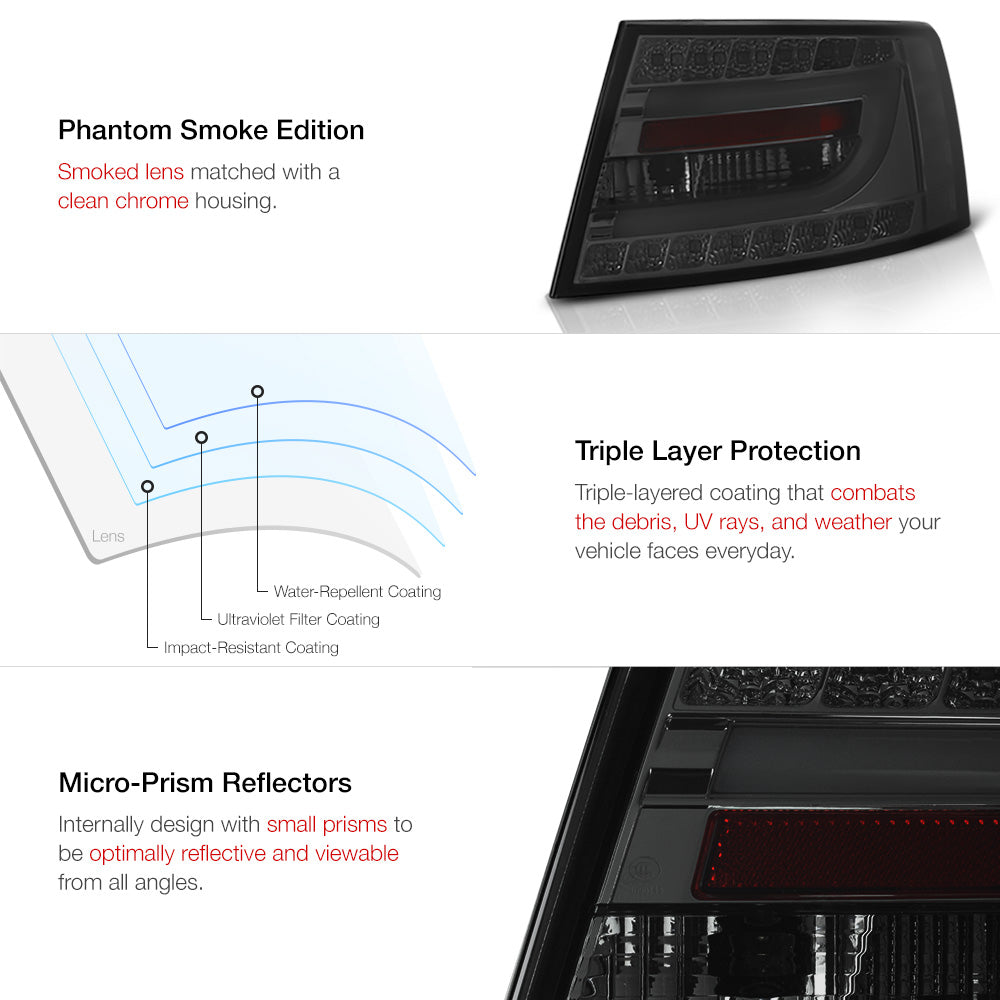 Phantom Smoke Edition

Smoked lens matched with a clean chrome housing.

Lens

Water-Repellent Coating

Ultraviolet Filter Coating

Impact-Resistant Coating

Triple Layer Protection

Triple-layered coating that combats the debris, UV rays, and weather your vehicle faces everyday.

Micro-Prism Reflectors

Internally design with small prisms to be optimally reflective and viewable from all angles.