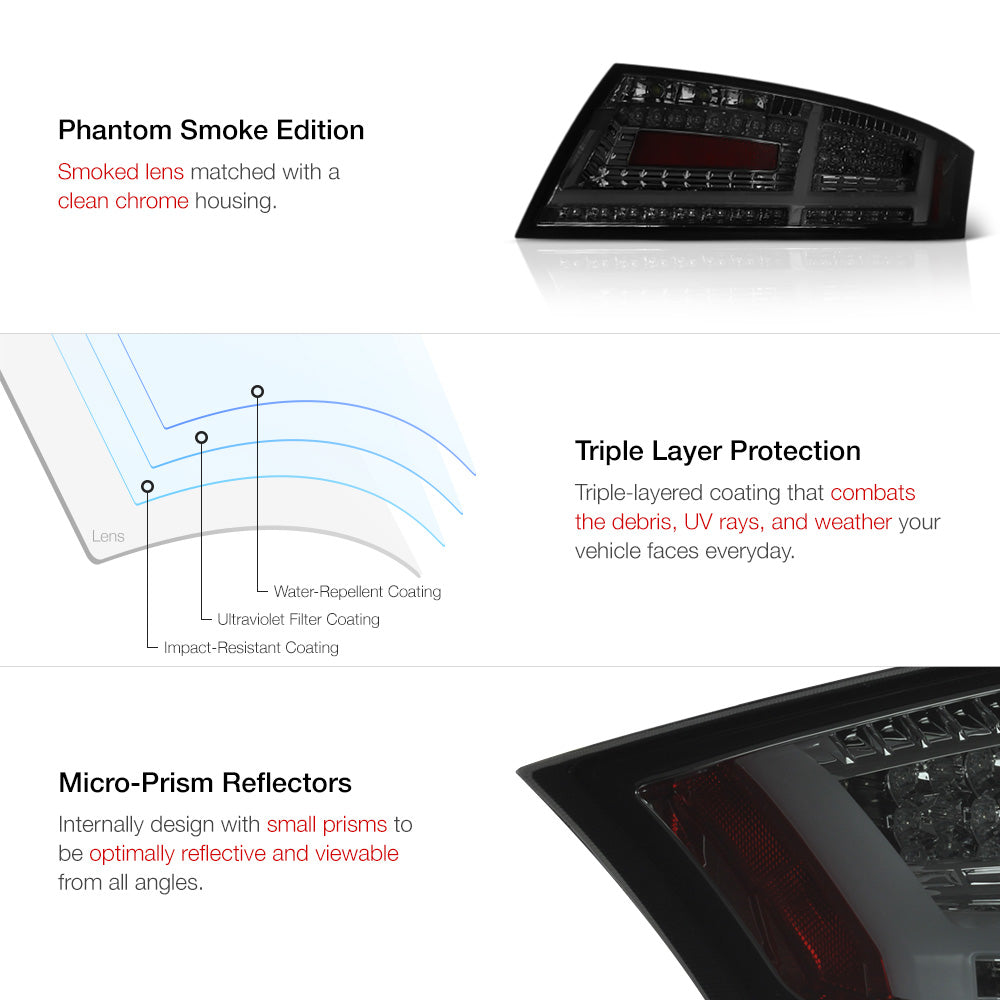 Phantom Smoke Edition

Smoked lens matched with a clean chrome housing.

Lens

Water-Repellent Coating

Ultraviolet Filter Coating

Impact-Resistant Coating

Triple Layer Protection

Triple-layered coating that combats the debris, UV rays, and weather your vehicle faces everyday.

Micro-Prism Reflectors

Internally design with small prisms to be optimally reflective and viewable from all angles.