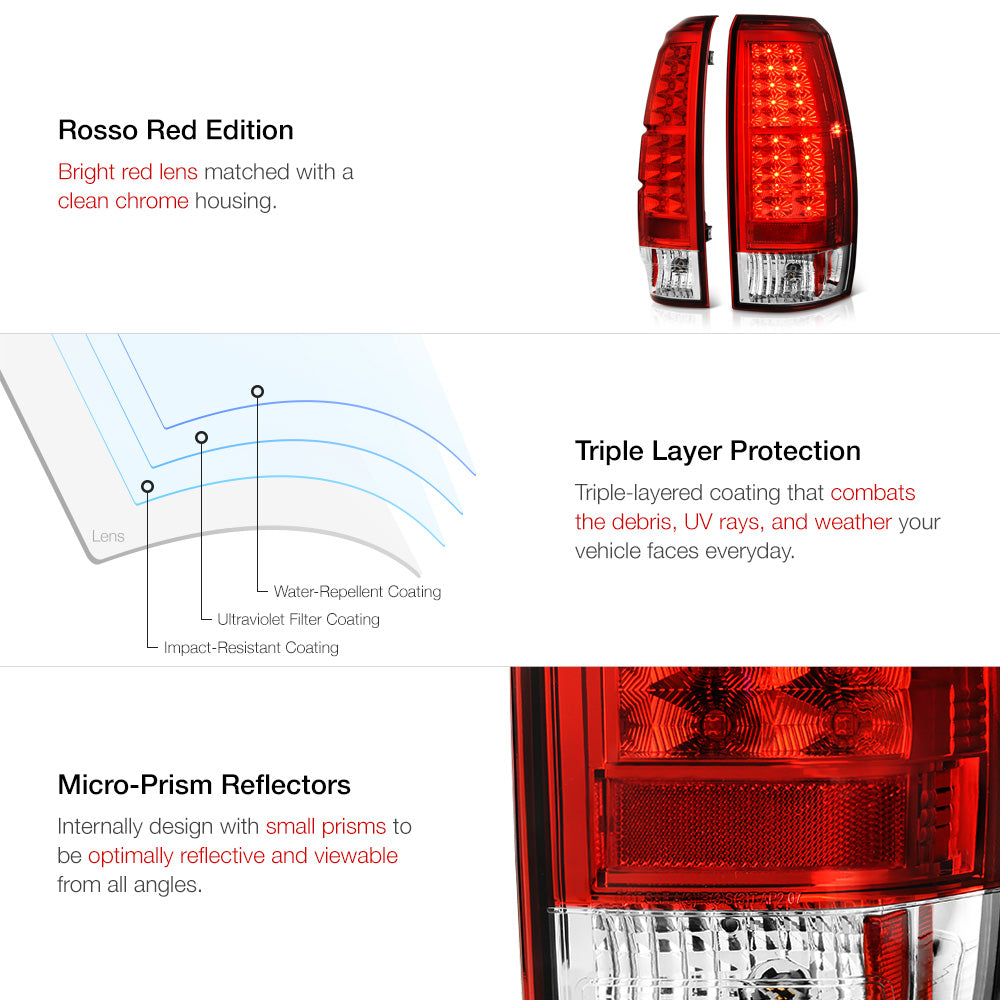 Rosso Red Edition

Bright red lens matched with a clean chrome housing.

Lens

Water-Repellent Coating

Ultraviolet Filter Coating

Impact-Resistant Coating

Triple Layer Protection

Triple-layered coating that combats the debris, UV rays, and weather your vehicle faces everyday.

Micro-Prism Reflectors

Internally design with small prisms to be optimally reflective and viewable from all angles.