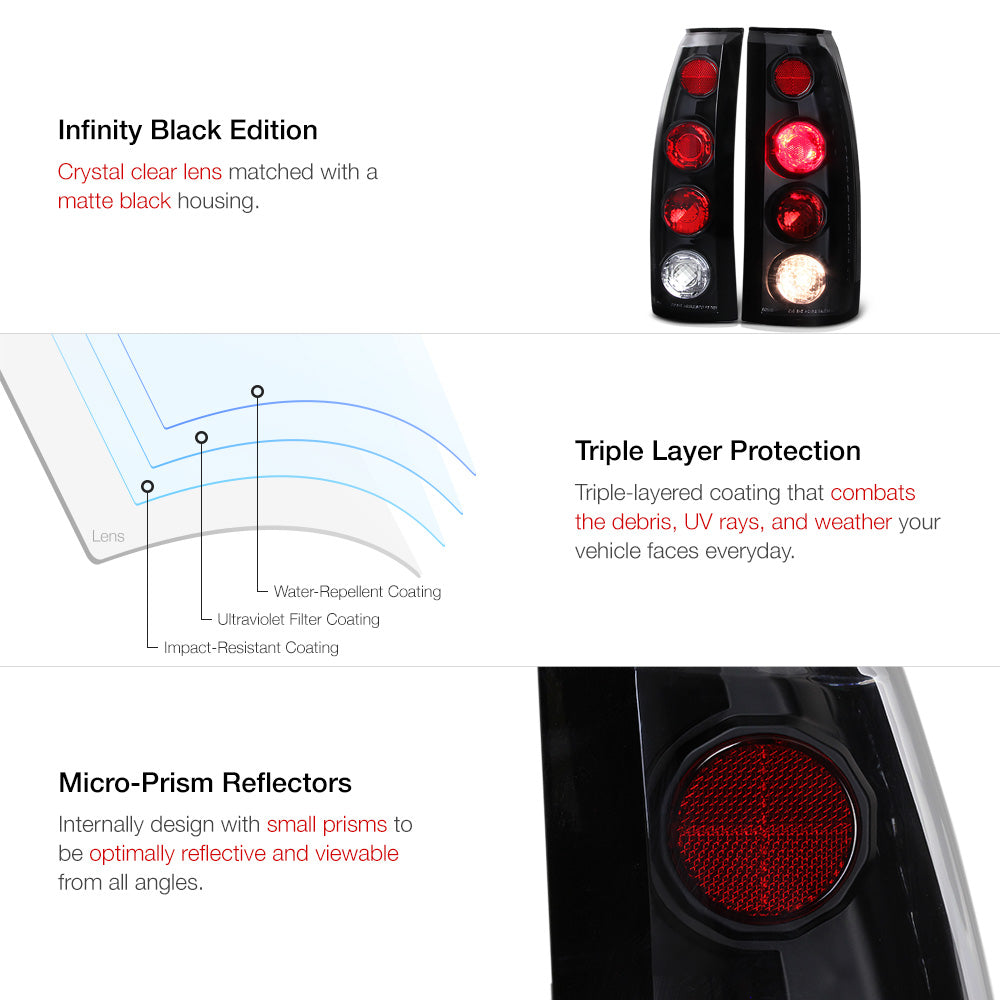 Infinity Black Edition

Crystal clear lens matched with a matte black housing.

Lens

Water-Repellent Coating

Ultraviolet Filter Coating

Impact-Resistant Coating

Triple Layer Protection

Triple-layered coating that combats the debris, UV rays, and weather your vehicle faces everyday.

Micro-Prism Reflectors

Internally design with small prisms to be optimally reflective and viewable from all angles.