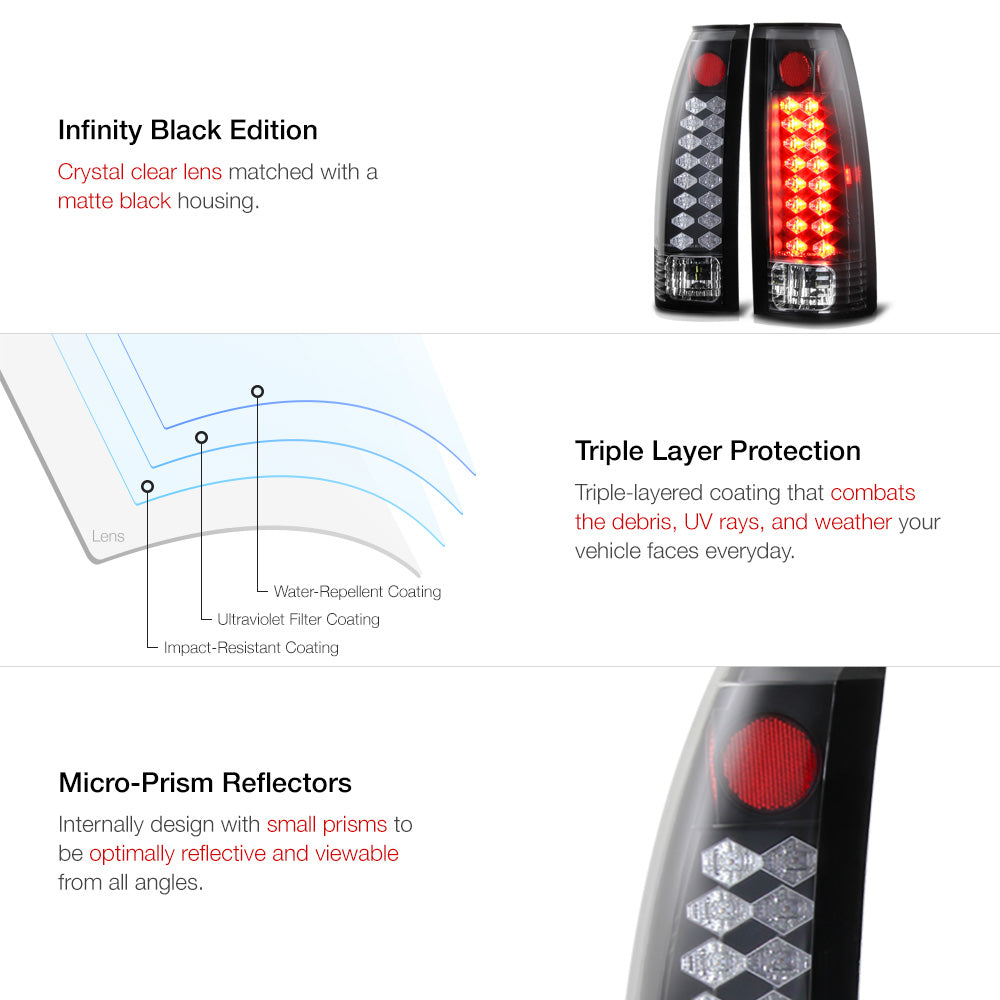 Infinity Black Edition

Crystal clear lens matched with a matte black housing.

Lens

Water-Repellent Coating

Ultraviolet Filter Coating

Impact-Resistant Coating

Triple Layer Protection

Triple-layered coating that combats the debris, UV rays, and weather your vehicle faces everyday.

Micro-Prism Reflectors

Internally design with small prisms to be optimally reflective and viewable from all angles.