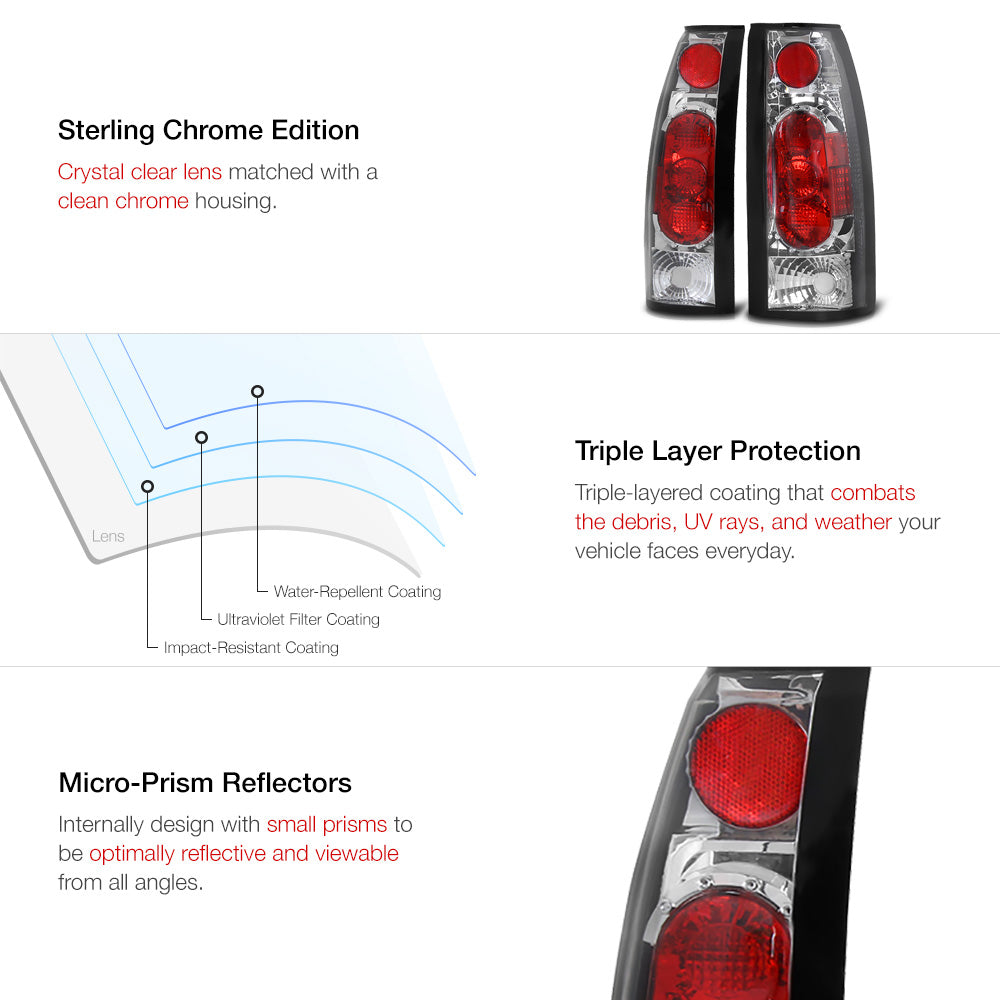 Sterling Chrome Edition

Crystal clear lens matched with a clean chrome housing.

Lens

Water-Repellent Coating

Ultraviolet Filter Coating

Impact-Resistant Coating

Triple Layer Protection

Triple-layered coating that combats the debris, UV rays, and weather your vehicle faces everyday.

Micro-Prism Reflectors

Internally design with small prisms to be optimally reflective and viewable from all angles.