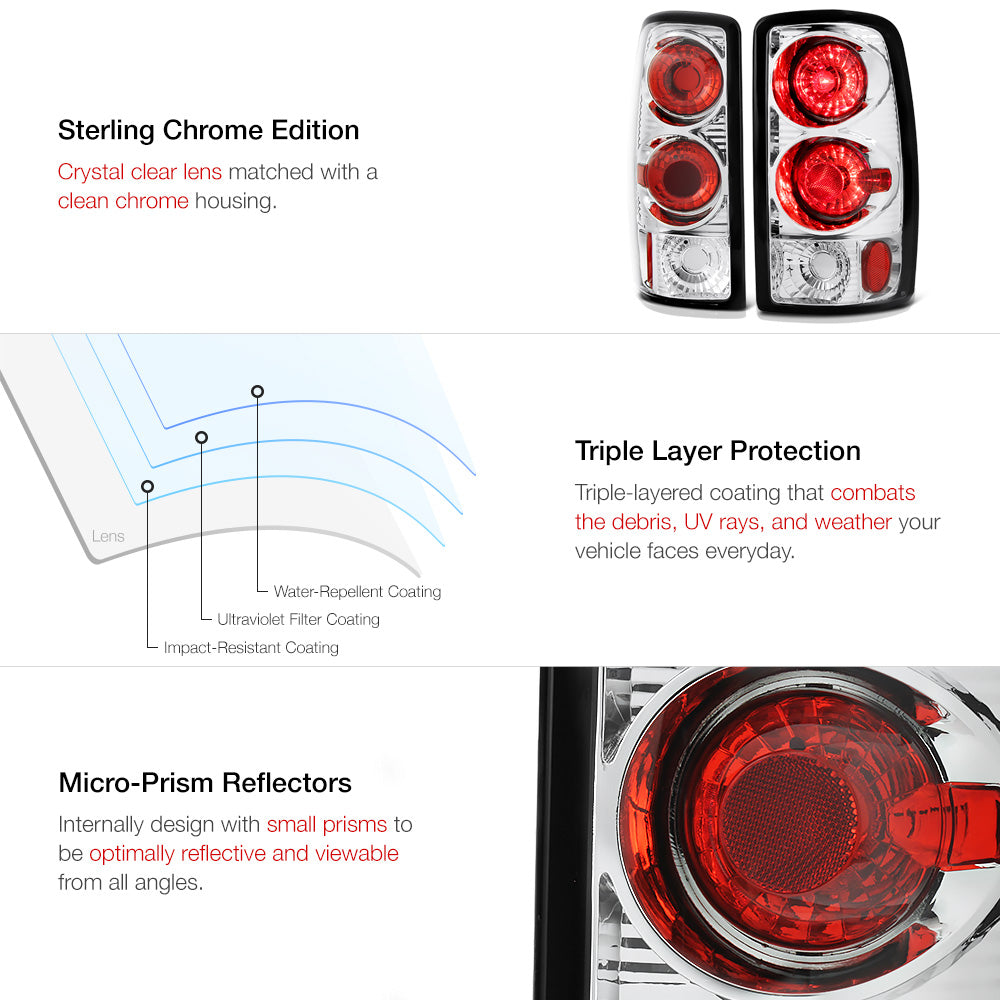 Sterling Chrome Edition

Crystal clear lens matched with a clean chrome housing.

Lens

Water-Repellent Coating

Ultraviolet Filter Coating

Impact-Resistant Coating

Triple Layer Protection

Triple-layered coating that combats the debris, UV rays, and weather your vehicle faces everyday.

Micro-Prism Reflectors

Internally design with small prisms to be optimally reflective and viewable from all angles.