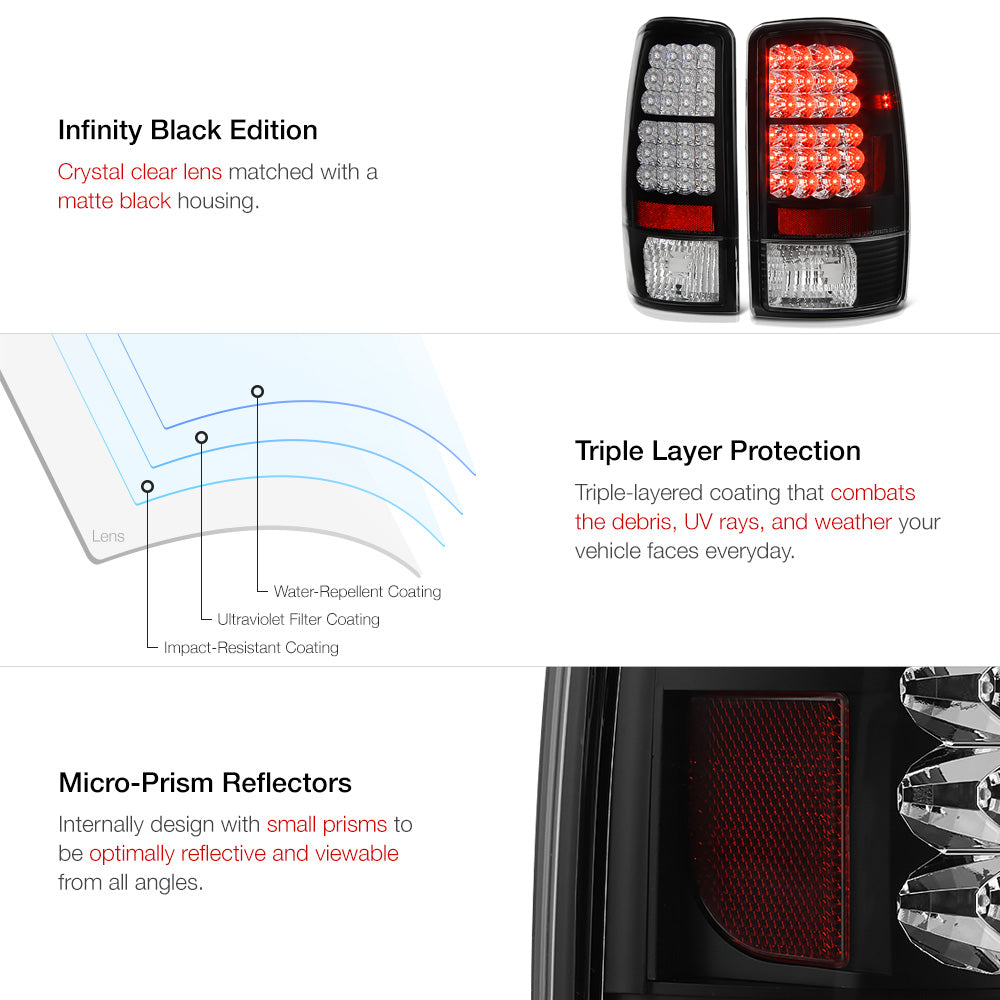 Infinity Black Edition

Crystal clear lens matched with a matte black housing.

Lens

Water-Repellent Coating

Ultraviolet Filter Coating

Impact-Resistant Coating

Triple Layer Protection

Triple-layered coating that combats the debris, UV rays, and weather your vehicle faces everyday.

Micro-Prism Reflectors

Internally design with small prisms to be optimally reflective and viewable from all angles.