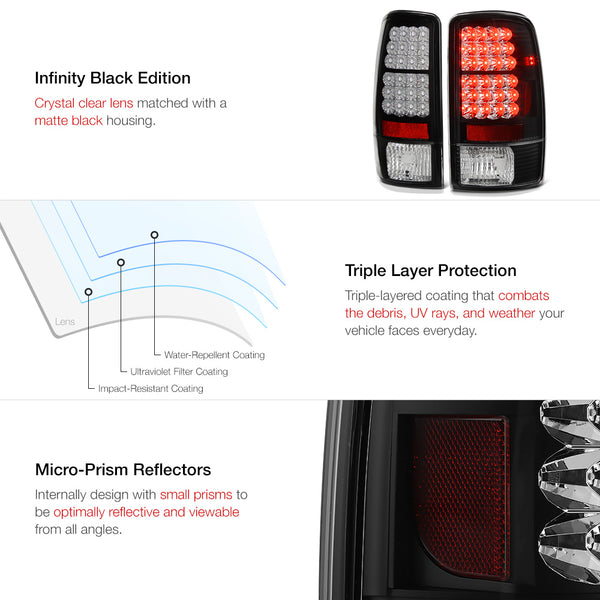 Infinity Black Edition

Crystal clear lens matched with a matte black housing.

Lens

Water-Repellent Coating

Ultraviolet Filter Coating

Impact-Resistant Coating

Triple Layer Protection

Triple-layered coating that combats the debris, UV rays, and weather your vehicle faces everyday.

Micro-Prism Reflectors

Internally design with small prisms to be optimally reflective and viewable from all angles.