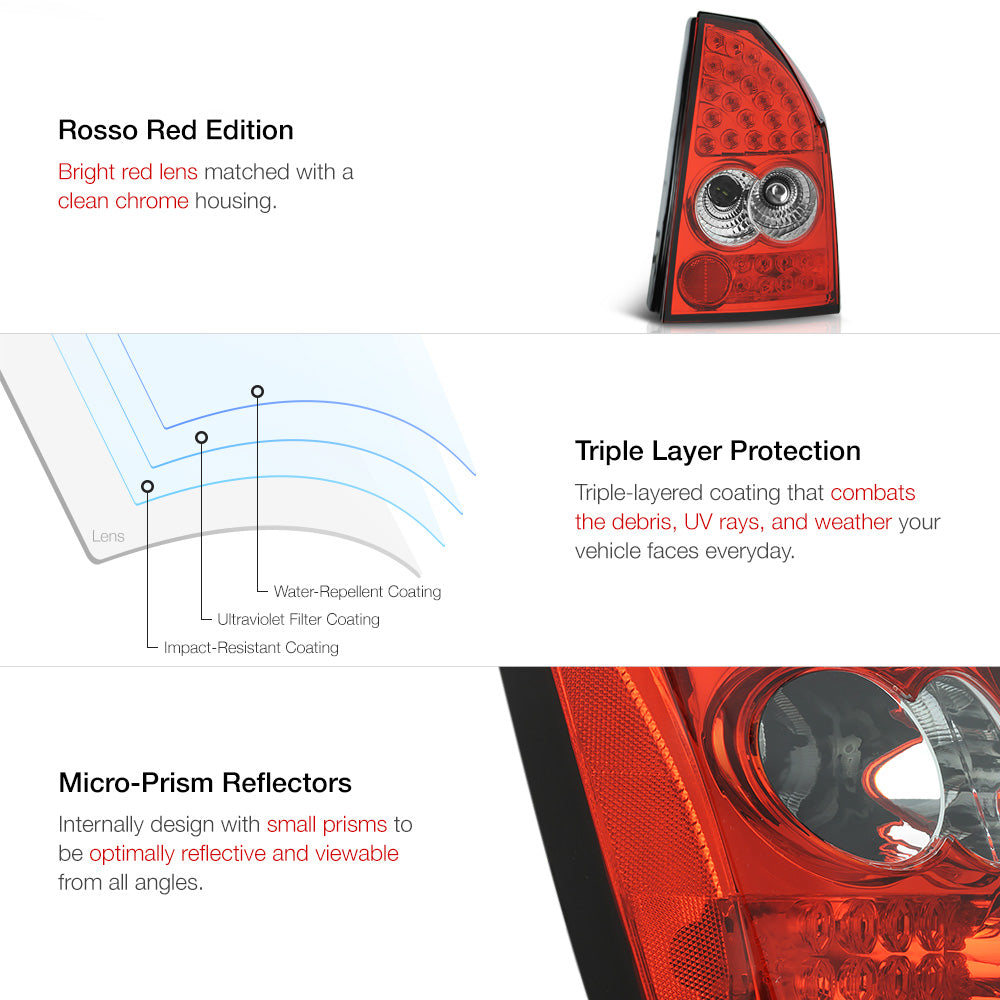 Rosso Red Edition

Bright red lens matched with a clean chrome housing.

Lens

Water-Repellent Coating

Ultraviolet Filter Coating

Impact-Resistant Coating

Triple Layer Protection

Triple-layered coating that combats the debris, UV rays, and weather your vehicle faces everyday.

Micro-Prism Reflectors

Internally design with small prisms to be optimally reflective and viewable from all angles.