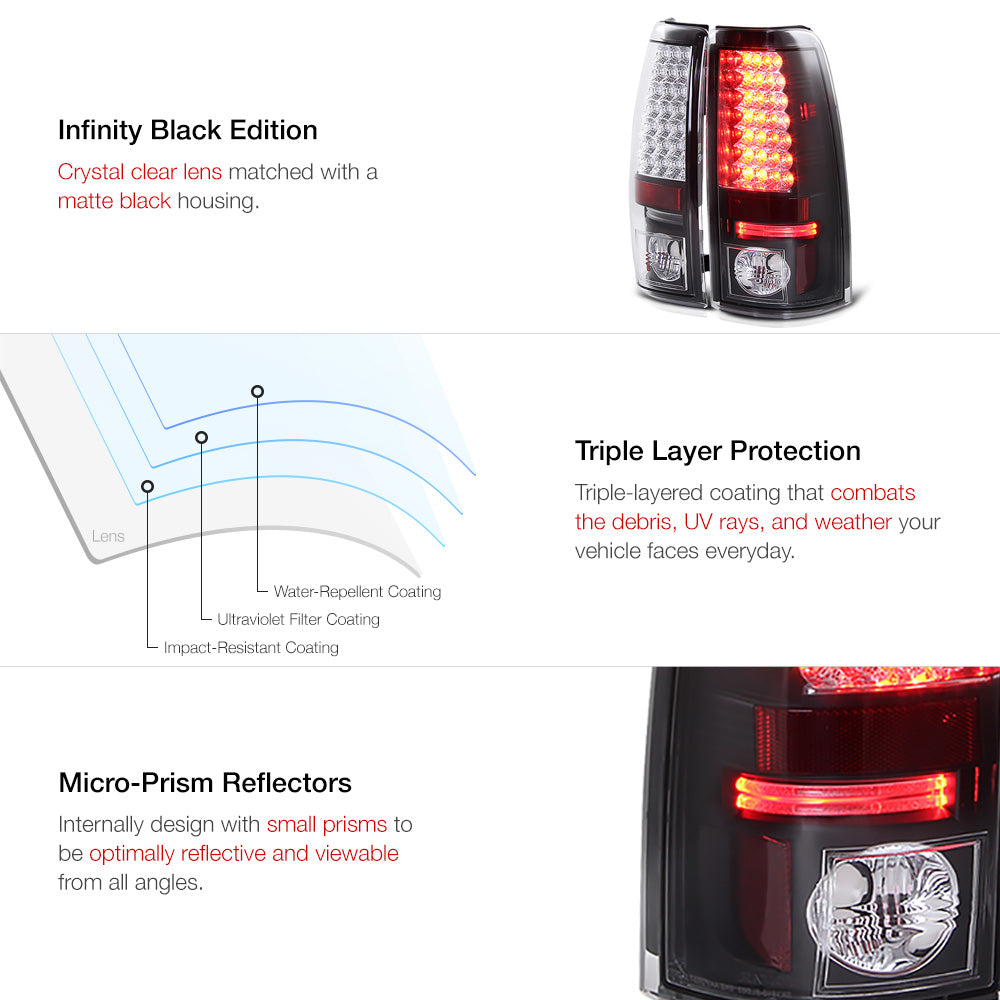 Infinity Black Edition

Crystal clear lens matched with a matte black housing.

Lens

Water-Repellent Coating

Ultraviolet Filter Coating

Impact-Resistant Coating

Triple Layer Protection

Triple-layered coating that combats the debris, UV rays, and weather your vehicle faces everyday.

Micro-Prism Reflectors

Internally design with small prisms to be optimally reflective and viewable from all angles.