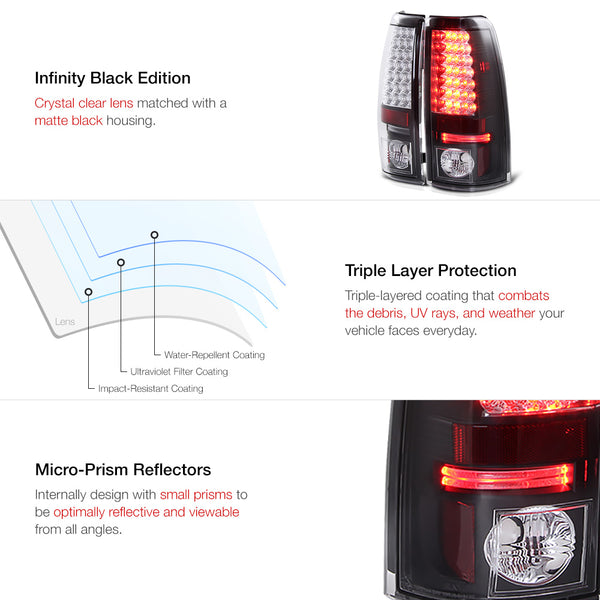 Infinity Black Edition

Crystal clear lens matched with a matte black housing.

Lens

Water-Repellent Coating

Ultraviolet Filter Coating

Impact-Resistant Coating

Triple Layer Protection

Triple-layered coating that combats the debris, UV rays, and weather your vehicle faces everyday.

Micro-Prism Reflectors

Internally design with small prisms to be optimally reflective and viewable from all angles.