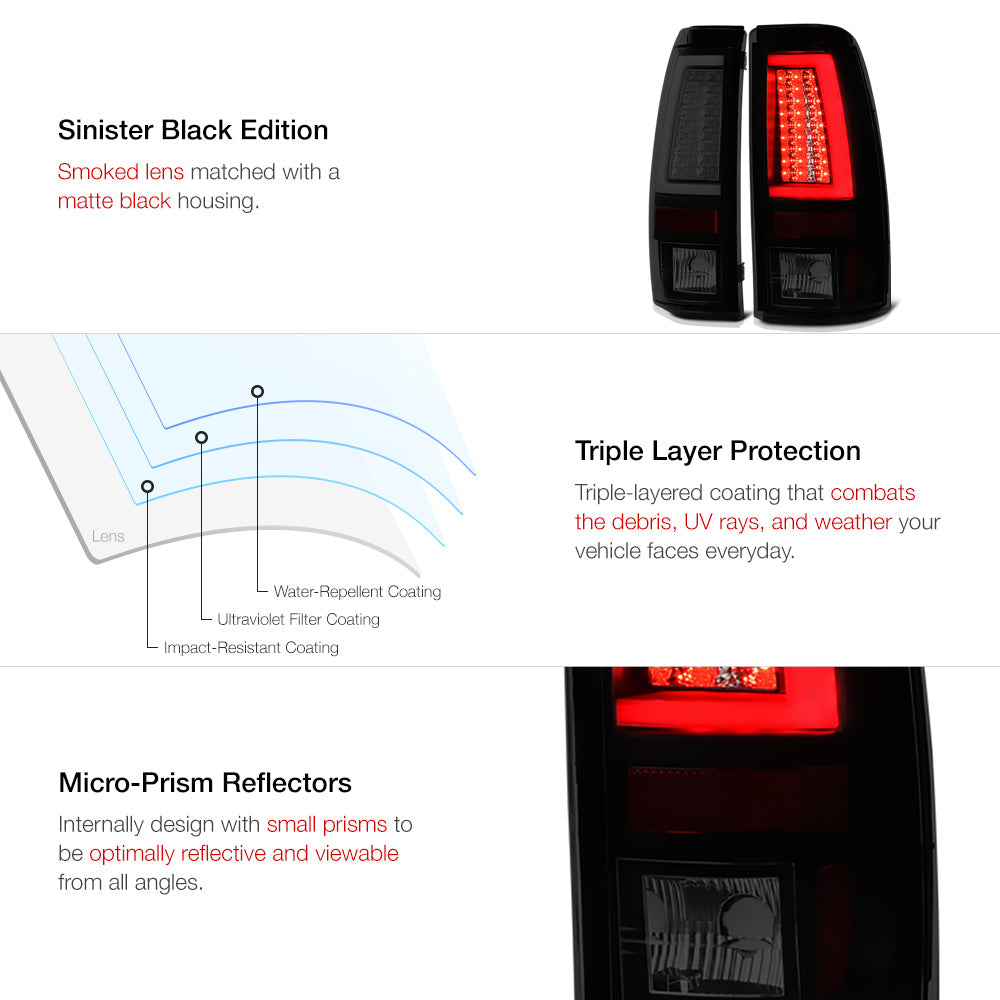 Sinister Black Edition

Smoked lens matched with a matte black housing.

Lens

Water-Repellent Coating

Ultraviolet Filter Coating

Impact-Resistant Coating

Triple Layer Protection

Triple-layered coating that combats the debris, UV rays, and weather your vehicle faces everyday.

Micro-Prism Reflectors

Internally design with small prisms to be optimally reflective and viewable from all angles.