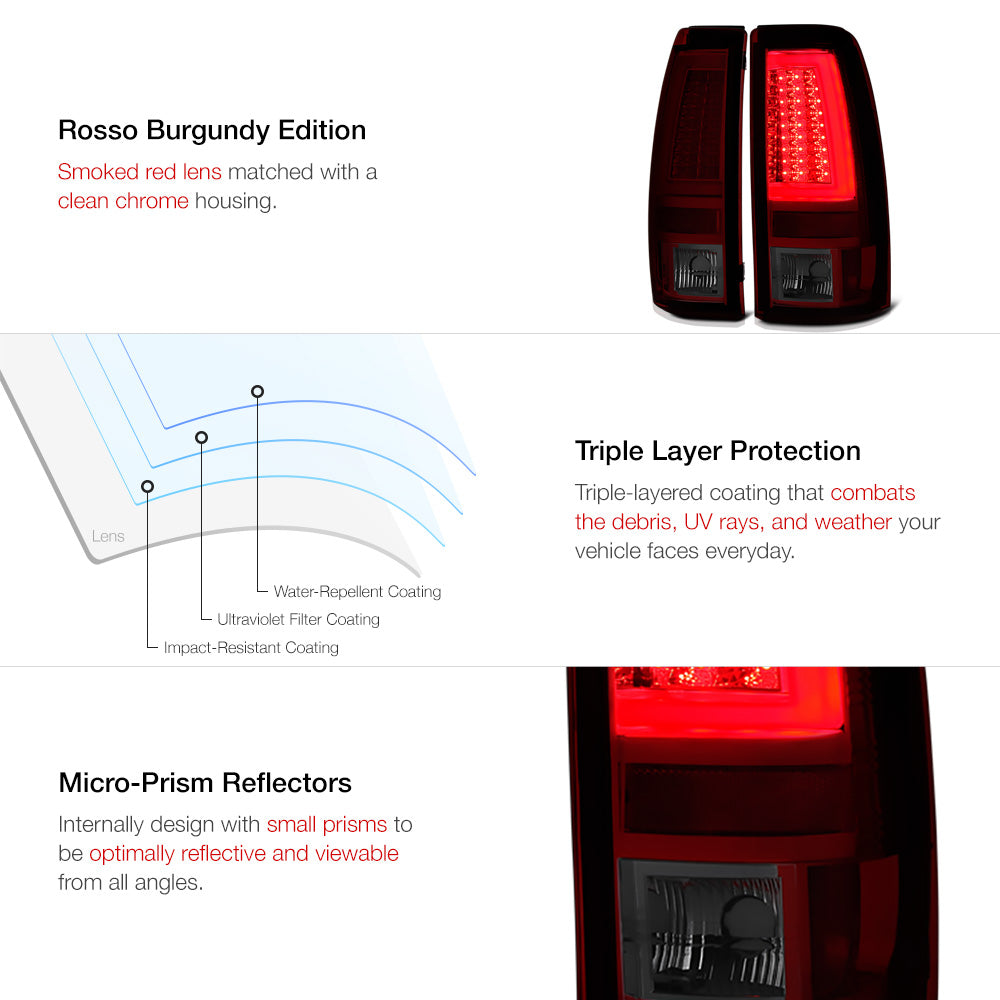 Rosso Burgundy Edition

Smoked red lens matched with a clean chrome housing.

Lens

Water-Repellent Coating

Ultraviolet Filter Coating

Impact-Resistant Coating

Triple Layer Protection

Triple-layered coating that combats the debris, UV rays, and weather your vehicle faces everyday.

Micro-Prism Reflectors

Internally design with small prisms to be optimally reflective and viewable from all angles.