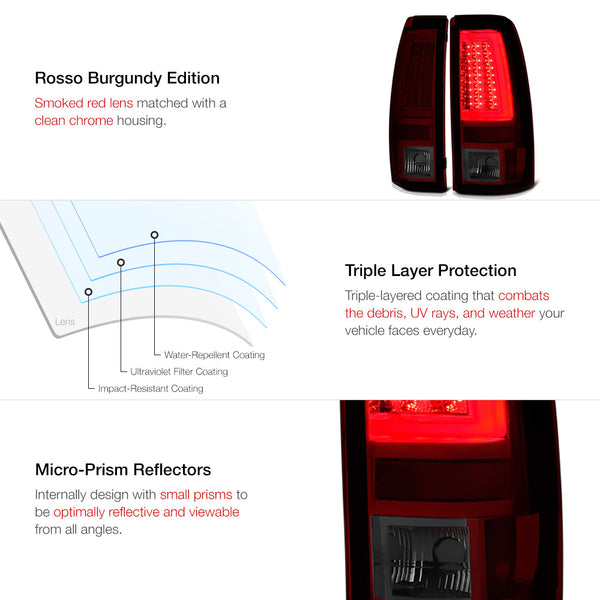 Rosso Burgundy Edition

Smoked red lens matched with a clean chrome housing.

Lens

Water-Repellent Coating

Ultraviolet Filter Coating

Impact-Resistant Coating

Triple Layer Protection

Triple-layered coating that combats the debris, UV rays, and weather your vehicle faces everyday.

Micro-Prism Reflectors

Internally design with small prisms to be optimally reflective and viewable from all angles.