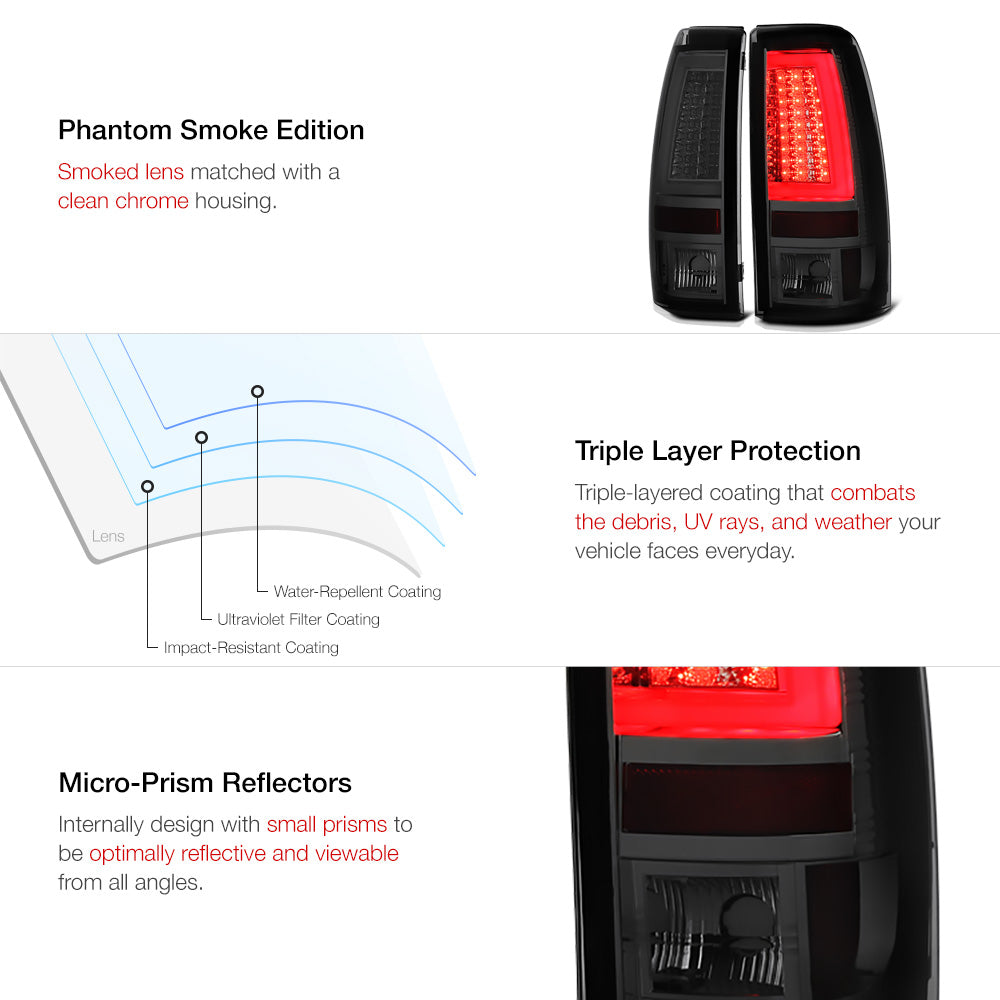 Phantom Smoke Edition

Smoked lens matched with a clean chrome housing.

Lens

Water-Repellent Coating

Ultraviolet Filter Coating

Impact-Resistant Coating

Triple Layer Protection

Triple-layered coating that combats the debris, UV rays, and weather your vehicle faces everyday.

Micro-Prism Reflectors

Internally design with small prisms to be optimally reflective and viewable from all angles.