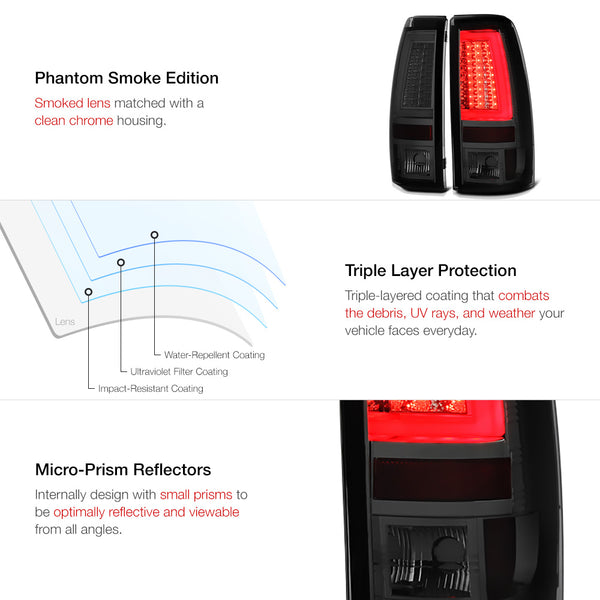 Phantom Smoke Edition

Smoked lens matched with a clean chrome housing.

Lens

Water-Repellent Coating

Ultraviolet Filter Coating

Impact-Resistant Coating

Triple Layer Protection

Triple-layered coating that combats the debris, UV rays, and weather your vehicle faces everyday.

Micro-Prism Reflectors

Internally design with small prisms to be optimally reflective and viewable from all angles.