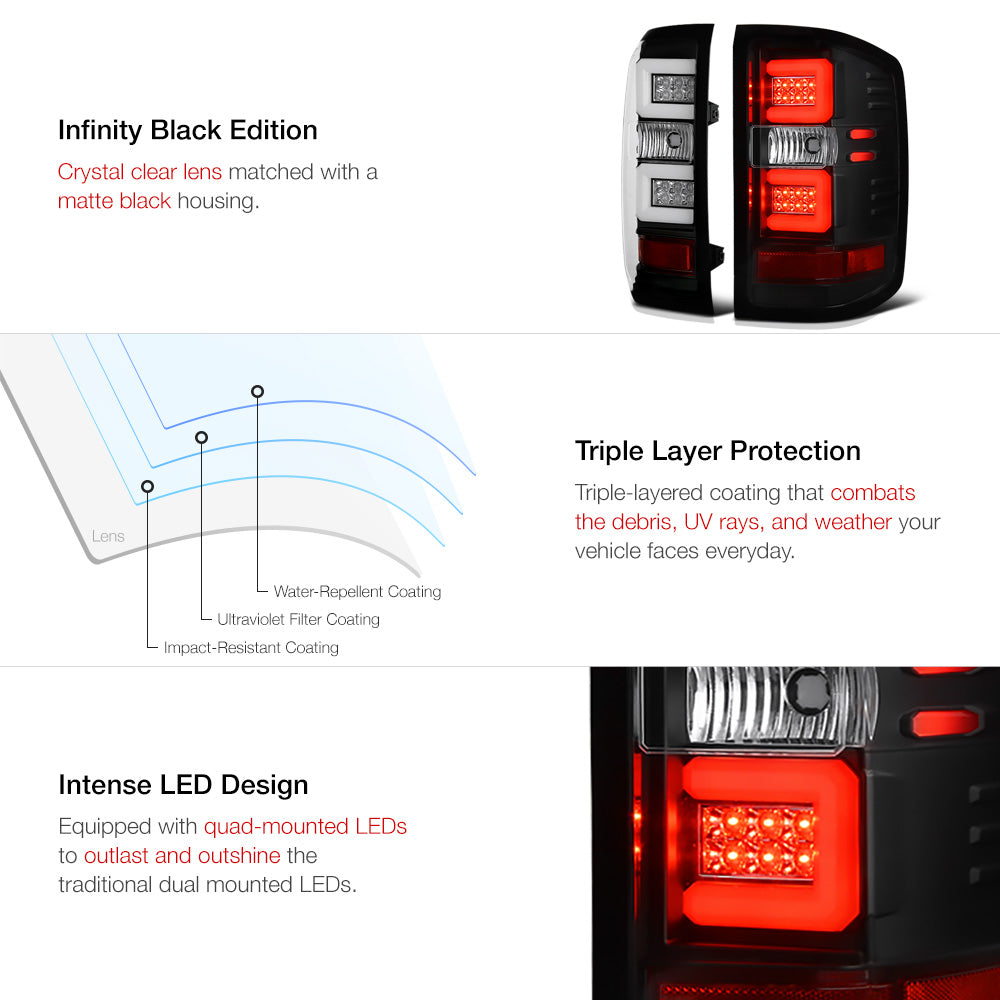 Infinity Black Edition

Crystal clear lens matched with a matte black housing.

Lens

Water-Repellent Coating

Ultraviolet Filter Coating

Impact-Resistant Coating

Triple Layer Protection

Triple-layered coating that combats the debris, UV rays, and weather your vehicle faces everyday.

Intense LED Design

Equipped with quad-mounted LEDs to outlast and outshine the traditional dual mounted LEDs.