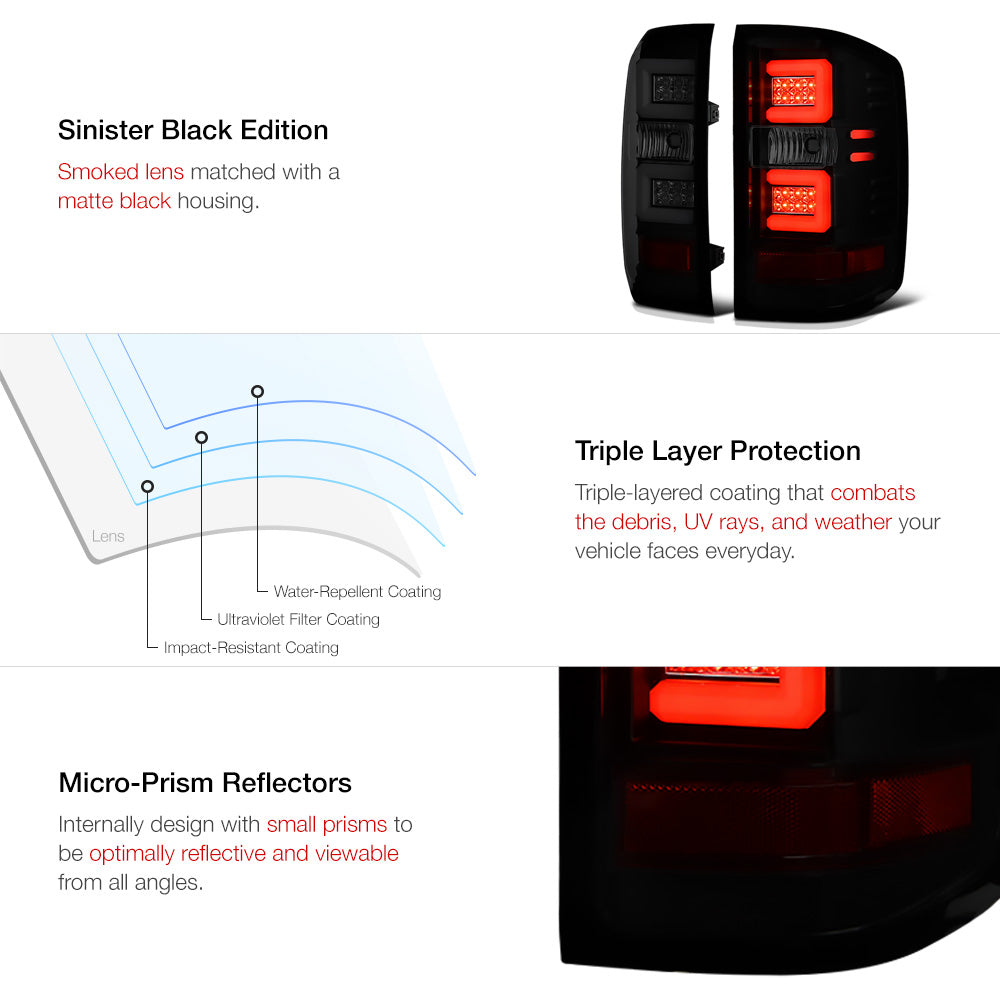 Sinister Black Edition

Smoked lens matched with a matte black housing.

Lens

Water-Repellent Coating

Ultraviolet Filter Coating

Impact-Resistant Coating

Triple Layer Protection

Triple-layered coating that combats the debris, UV rays, and weather your vehicle faces everyday.

Micro-Prism Reflectors

Internally design with small prisms to be optimally reflective and viewable from all angles.