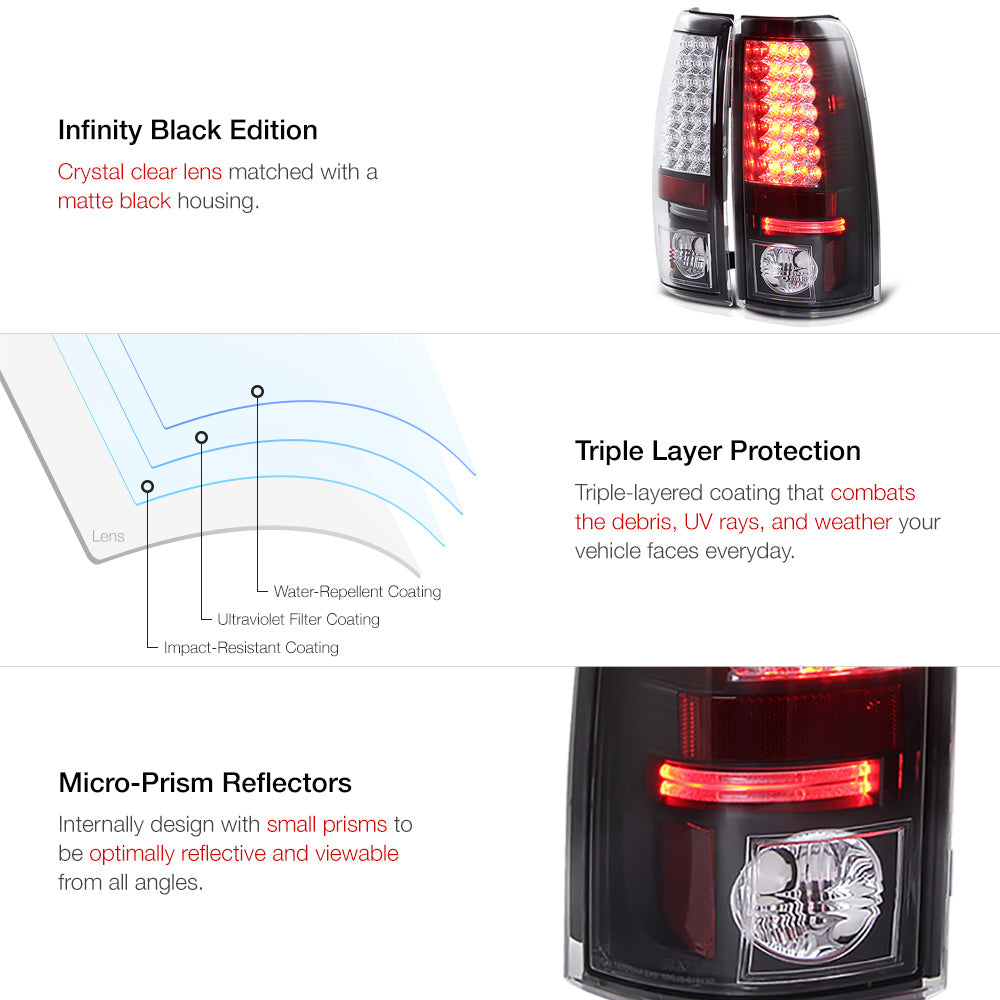 Infinity Black Edition

Crystal clear lens matched with a matte black housing.

Lens

Water-Repellent Coating

Ultraviolet Filter Coating

Impact-Resistant Coating

Triple Layer Protection

Triple-layered coating that combats the debris, UV rays, and weather your vehicle faces everyday.

Micro-Prism Reflectors

Internally design with small prisms to be optimally reflective and viewable from all angles.