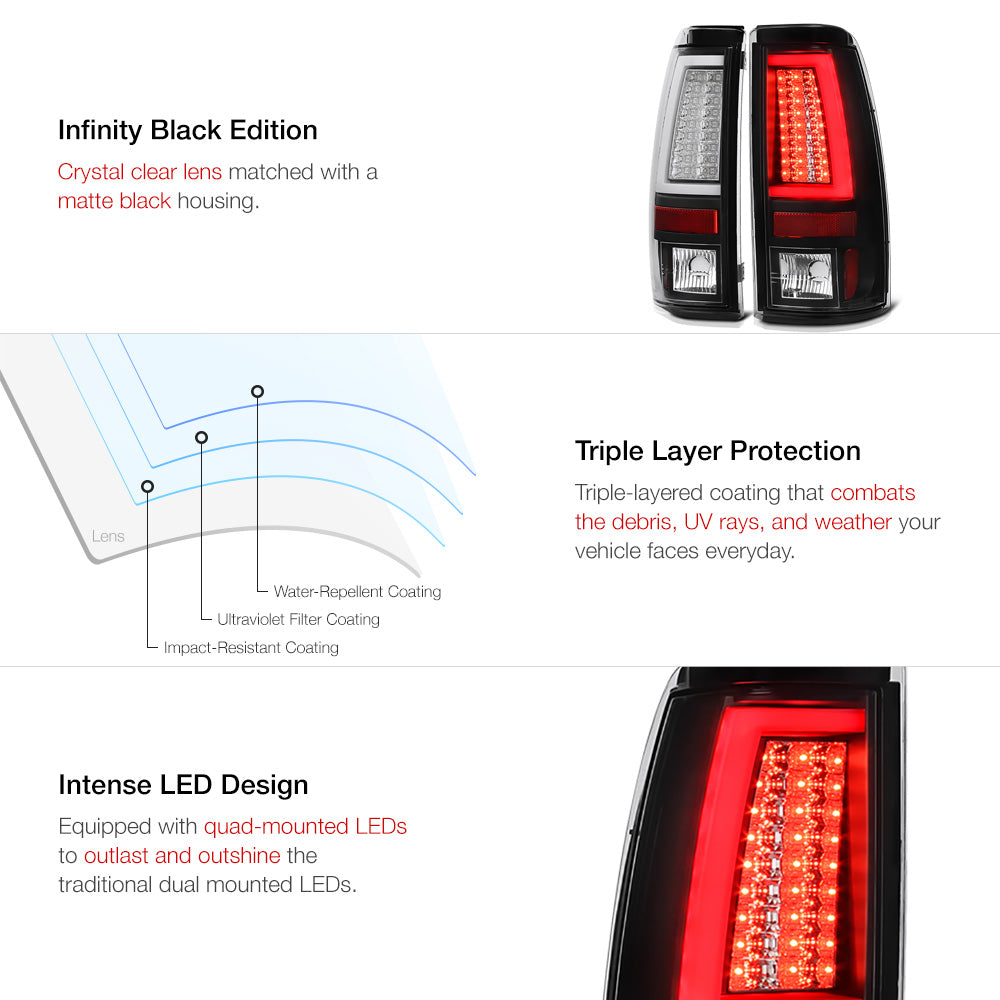 Infinity Black Edition

Crystal clear lens matched with a matte black housing.

Lens

Water-Repellent Coating

Ultraviolet Filter Coating

Impact-Resistant Coating

Triple Layer Protection

Triple-layered coating that combats the debris, UV rays, and weather your vehicle faces everyday.

Intense LED Design

Equipped with quad-mounted LEDs to outlast and outshine the traditional dual mounted LEDs.