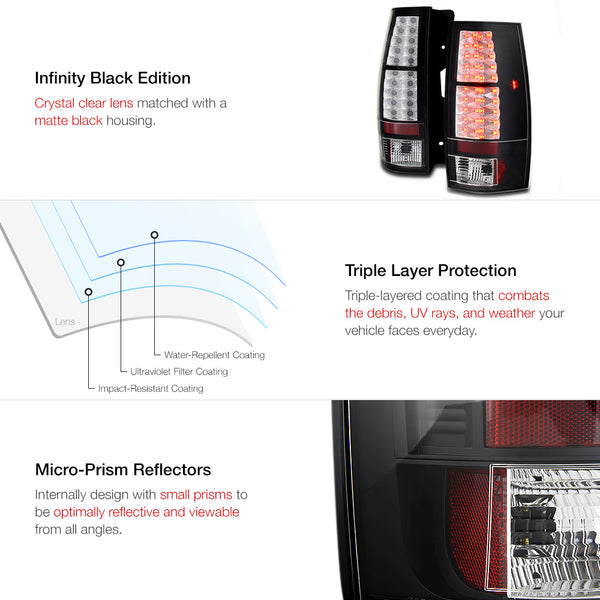 Infinity Black Edition

Crystal clear lens matched with a matte black housing.

Lens

Water-Repellent Coating

Ultraviolet Filter Coating

Impact-Resistant Coating

Triple Layer Protection

Triple-layered coating that combats the debris, UV rays, and weather your vehicle faces everyday.

Micro-Prism Reflectors

Internally design with small prisms to be optimally reflective and viewable from all angles.