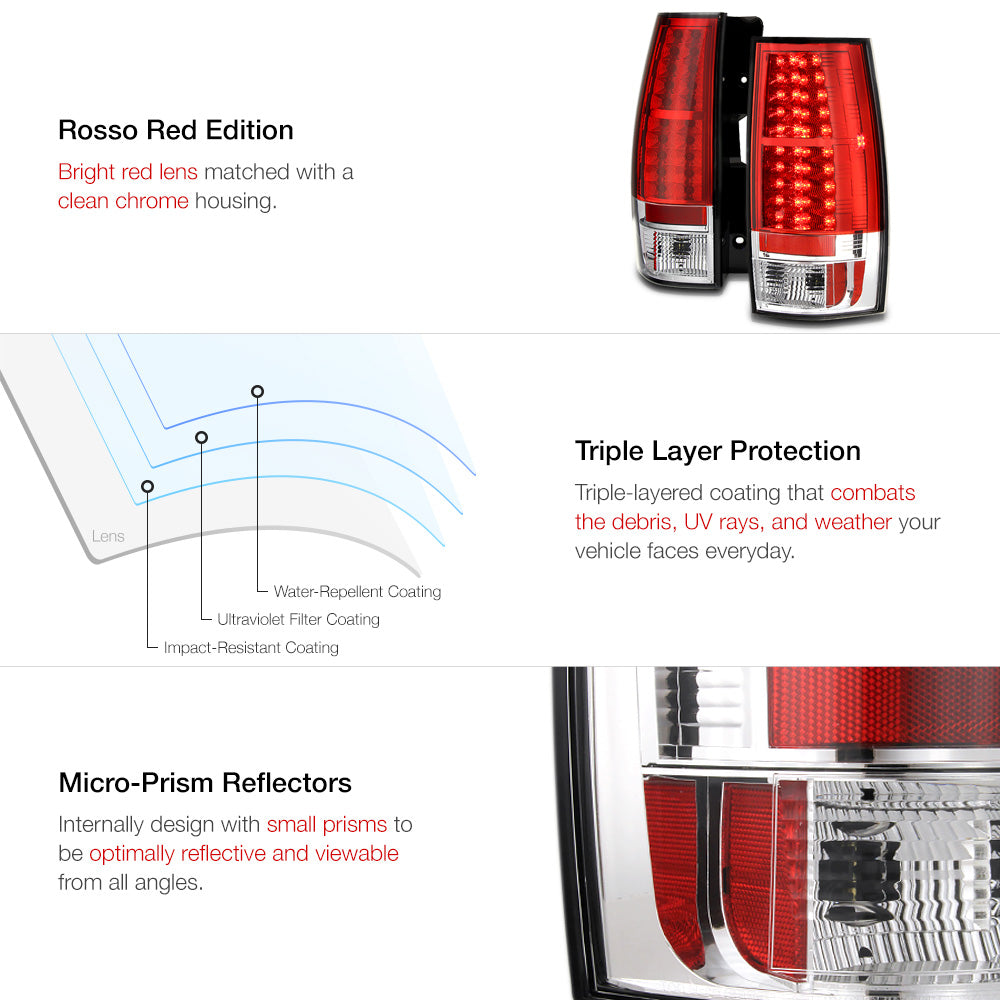 Rosso Red Edition

Bright red lens matched with a clean chrome housing.

Lens

Water-Repellent Coating

Ultraviolet Filter Coating

Impact-Resistant Coating

Triple Layer Protection

Triple-layered coating that combats the debris, UV rays, and weather your vehicle faces everyday.

Micro-Prism Reflectors

Internally design with small prisms to be optimally reflective and viewable from all angles.