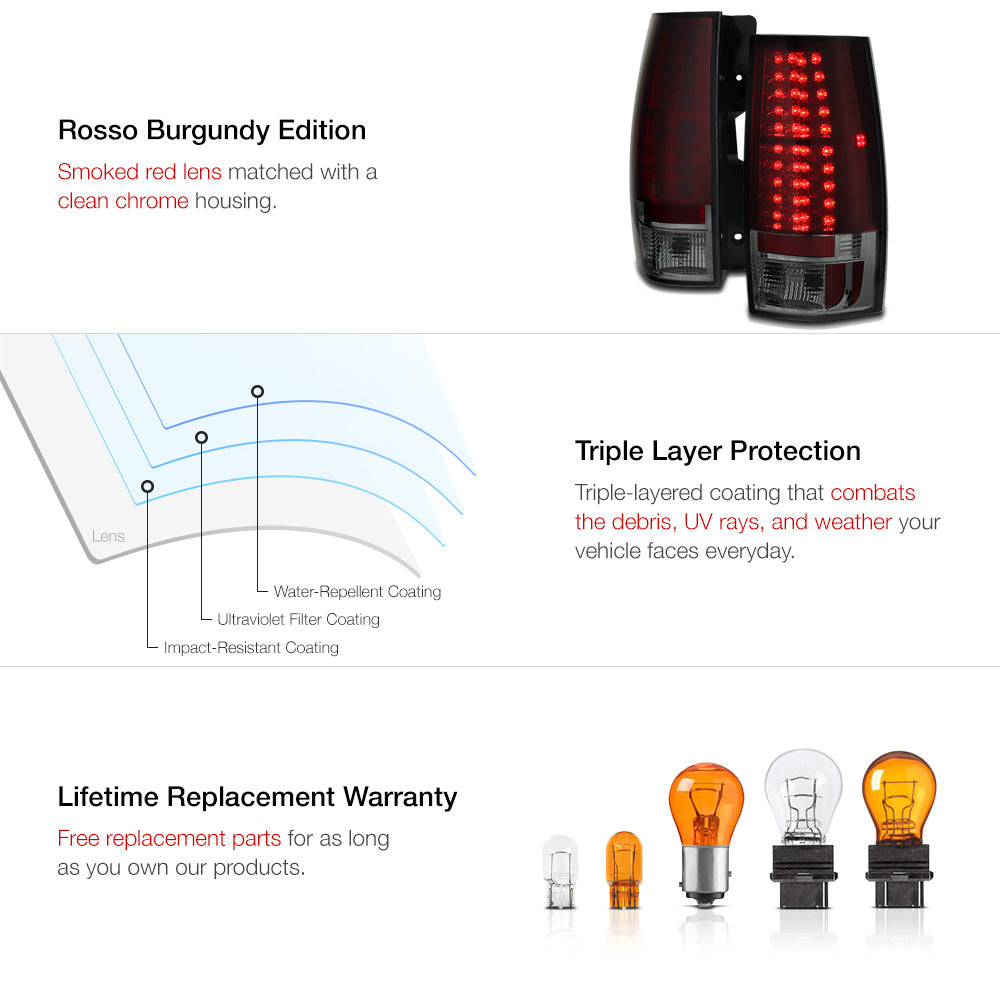 Rosso Burgundy Edition

Smoked red lens matched with a clean chrome housing.

Lens

Water-Repellent Coating

Ultraviolet Filter Coating

Impact-Resistant Coating

Triple Layer Protection

Triple-layered coating that combats the debris, UV rays, and weather your vehicle faces everyday.

Lifetime Replacement Warranty

Free replacement parts for as long as you own our products.