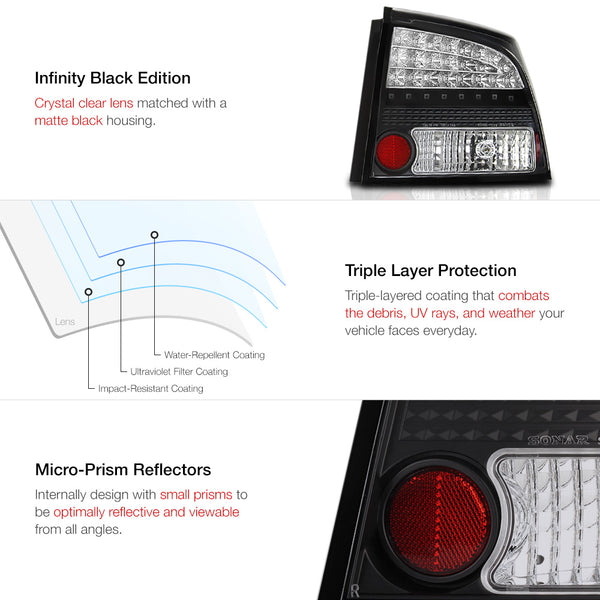 Infinity Black Edition

Crystal clear lens matched with a matte black housing.

Lens

Water-Repellent Coating

Ultraviolet Filter Coating

Impact-Resistant Coating

Triple Layer Protection

Triple-layered coating that combats the debris, UV rays, and weather your vehicle faces everyday.

Micro-Prism Reflectors

Internally design with small prisms to be optimally reflective and viewable from all angles.

SONAR

R