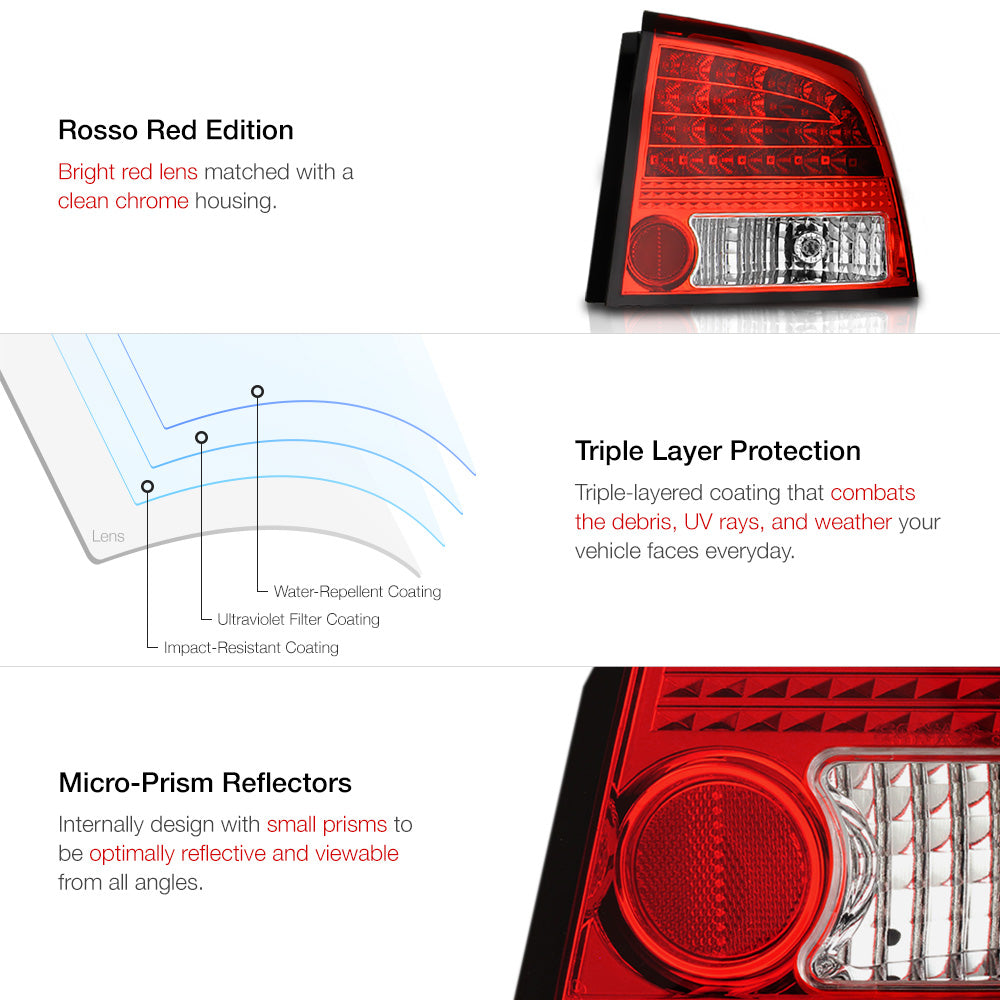 Rosso Red Edition

Bright red lens matched with a clean chrome housing.

Lens

Water-Repellent Coating

Ultraviolet Filter Coating

Impact-Resistant Coating

Triple Layer Protection

Triple-layered coating that combats the debris, UV rays, and weather your vehicle faces everyday.

Micro-Prism Reflectors

Internally design with small prisms to be optimally reflective and viewable from all angles.