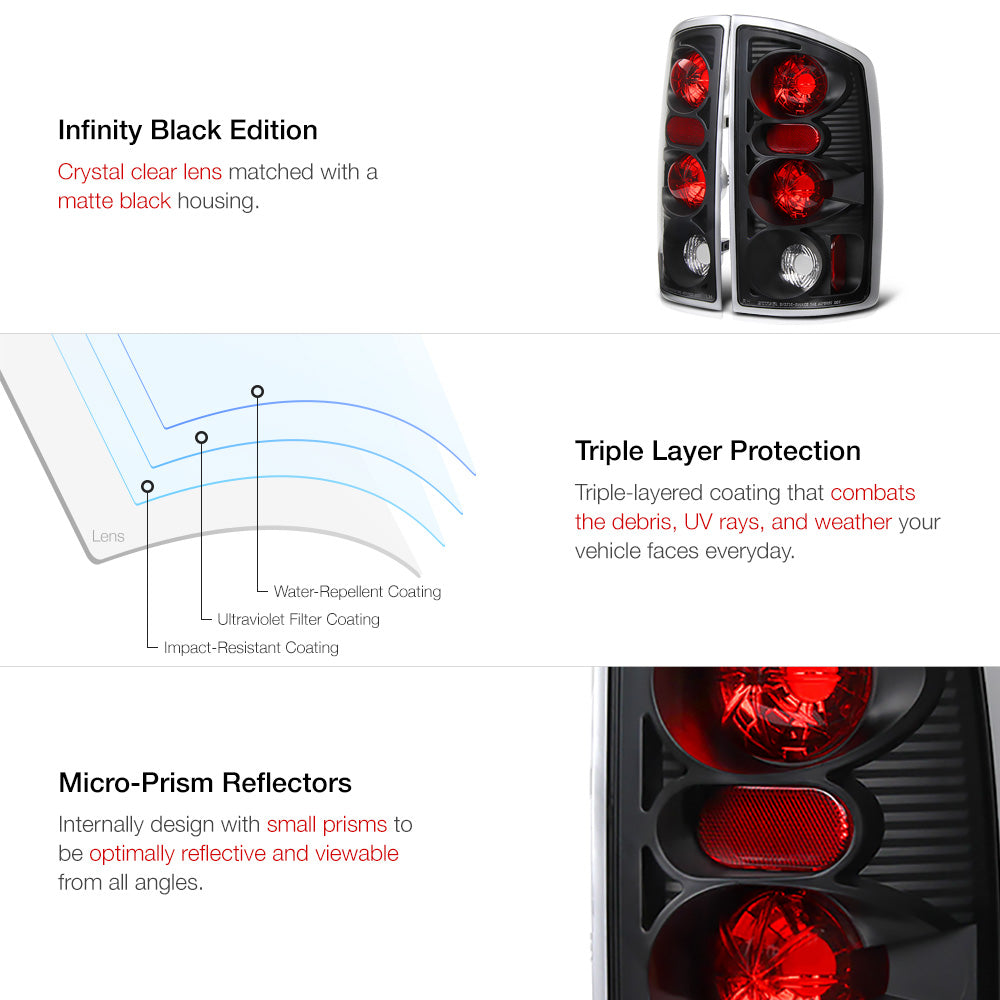 Infinity Black Edition

Crystal clear lens matched with a matte black housing.

Lens

Water-Repellent Coating

Ultraviolet Filter Coating

Impact-Resistant Coating

Triple Layer Protection

Triple-layered coating that combats the debris, UV rays, and weather your vehicle faces everyday.

Micro-Prism Reflectors

Internally design with small prisms to be optimally reflective and viewable from all angles.