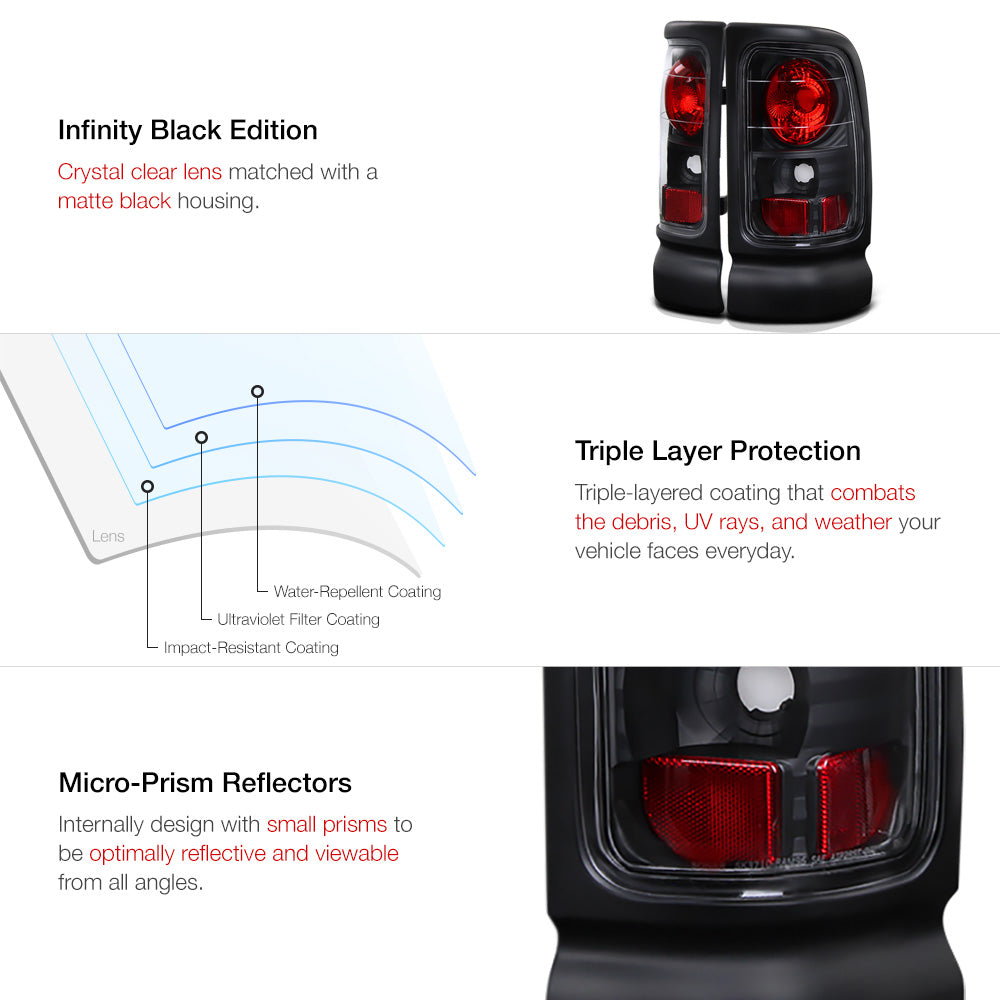 Infinity Black Edition

Crystal clear lens matched with a matte black housing.

Lens

Water-Repellent Coating

Ultraviolet Filter Coating

Impact-Resistant Coating

Triple Layer Protection

Triple-layered coating that combats the debris, UV rays, and weather your vehicle faces everyday.

Micro-Prism Reflectors

Internally design with small prisms to be optimally reflective and viewable from all angles.