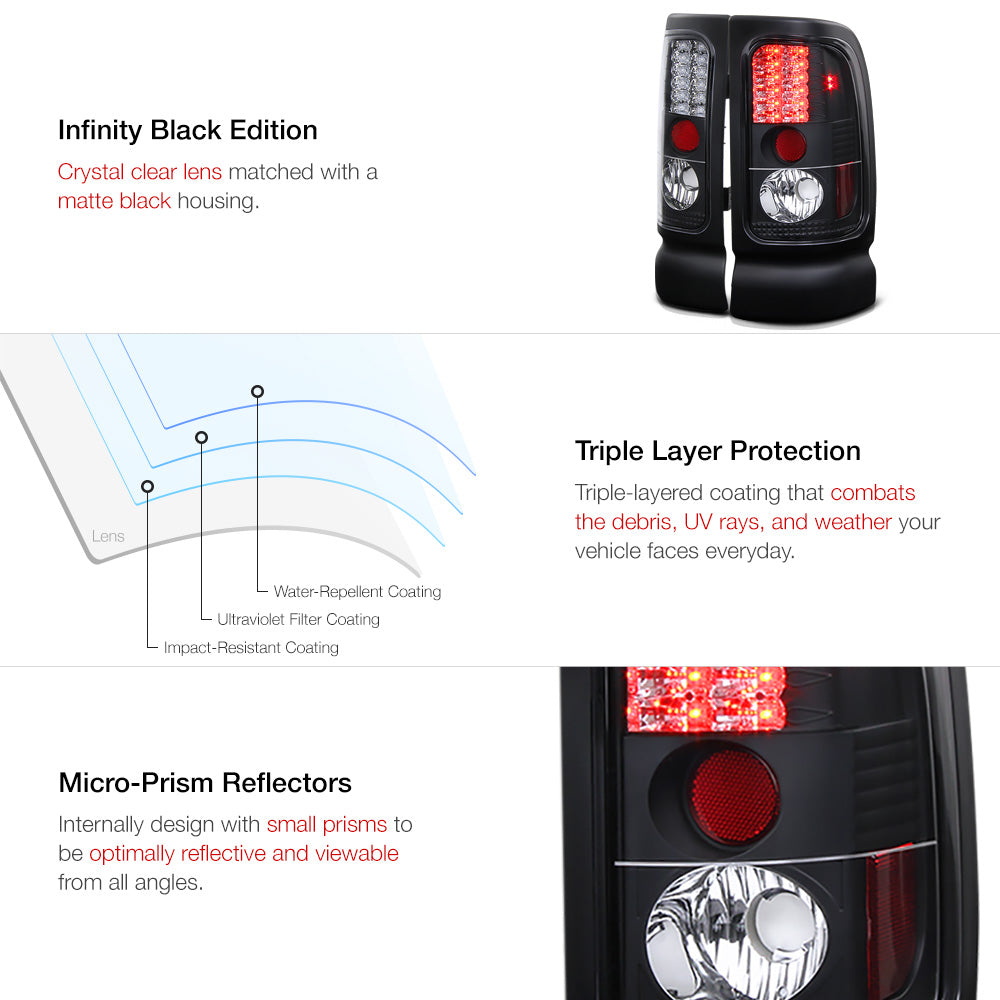 Infinity Black Edition

Crystal clear lens matched with a matte black housing.

Lens

Water-Repellent Coating

Ultraviolet Filter Coating

Impact-Resistant Coating

Triple Layer Protection

Triple-layered coating that combats the debris, UV rays, and weather your vehicle faces everyday.

Micro-Prism Reflectors

Internally design with small prisms to be optimally reflective and viewable from all angles.