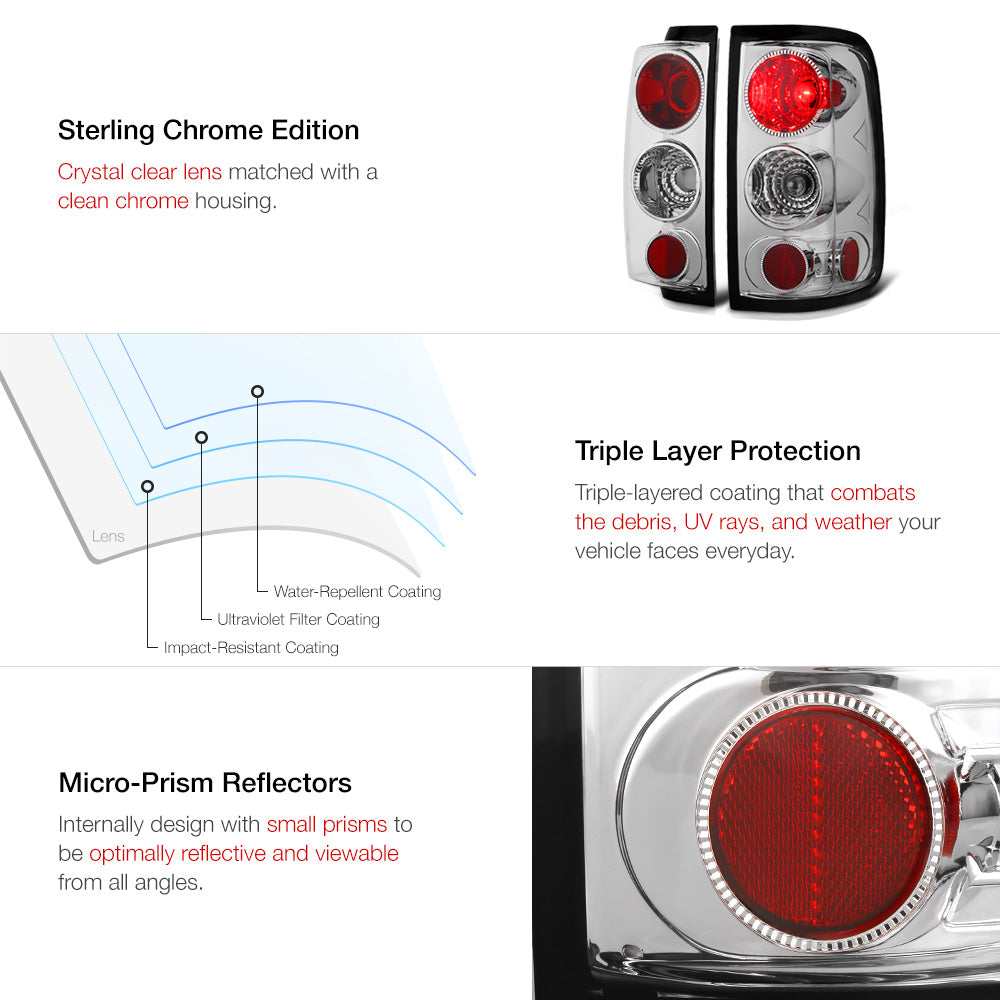 Sterling Chrome Edition

Crystal clear lens matched with a clean chrome housing.

Lens

Water-Repellent Coating

Ultraviolet Filter Coating

Impact-Resistant Coating

Triple Layer Protection

Triple-layered coating that combats the debris, UV rays, and weather your vehicle faces everyday.

Micro-Prism Reflectors

Internally design with small prisms to be optimally reflective and viewable from all angles.