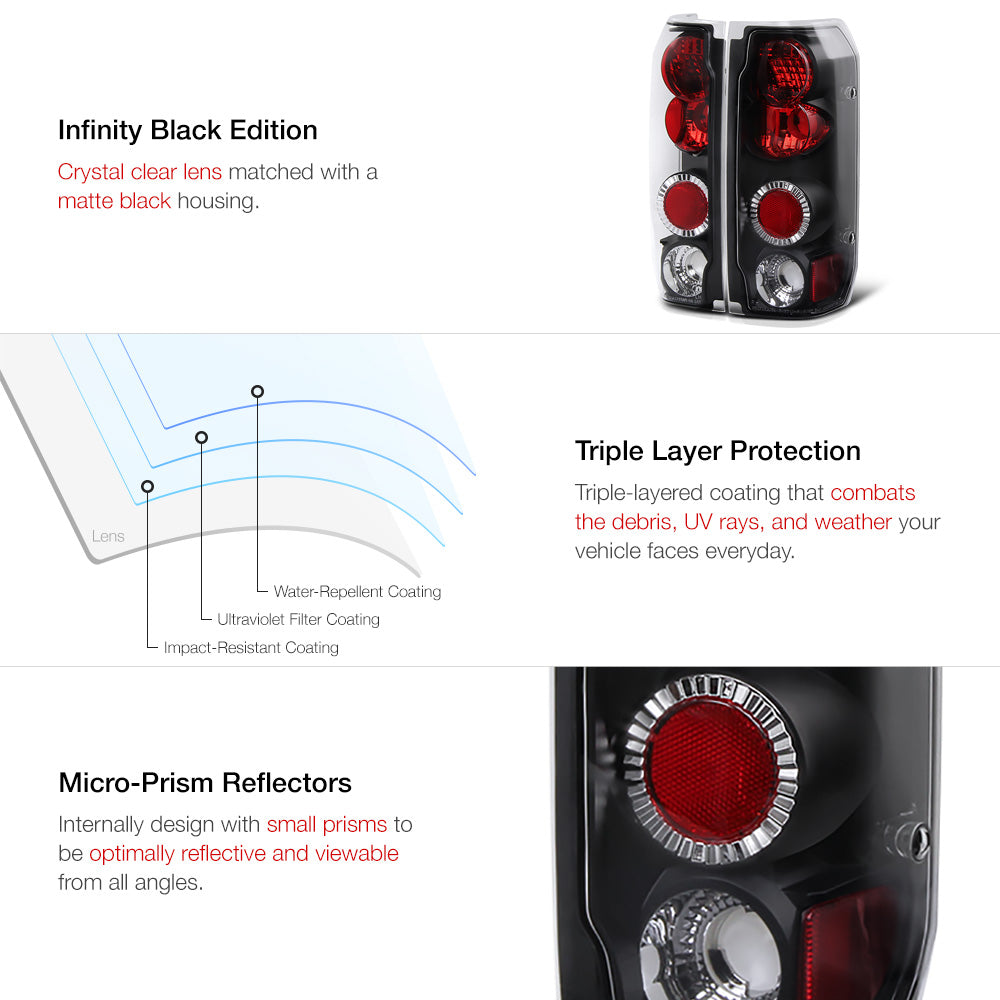 Infinity Black Edition

Crystal clear lens matched with a matte black housing.

Lens

Water-Repellent Coating

Ultraviolet Filter Coating

Impact-Resistant Coating

Triple Layer Protection

Triple-layered coating that combats the debris, UV rays, and weather your vehicle faces everyday.

Micro-Prism Reflectors

Internally design with small prisms to be optimally reflective and viewable from all angles.