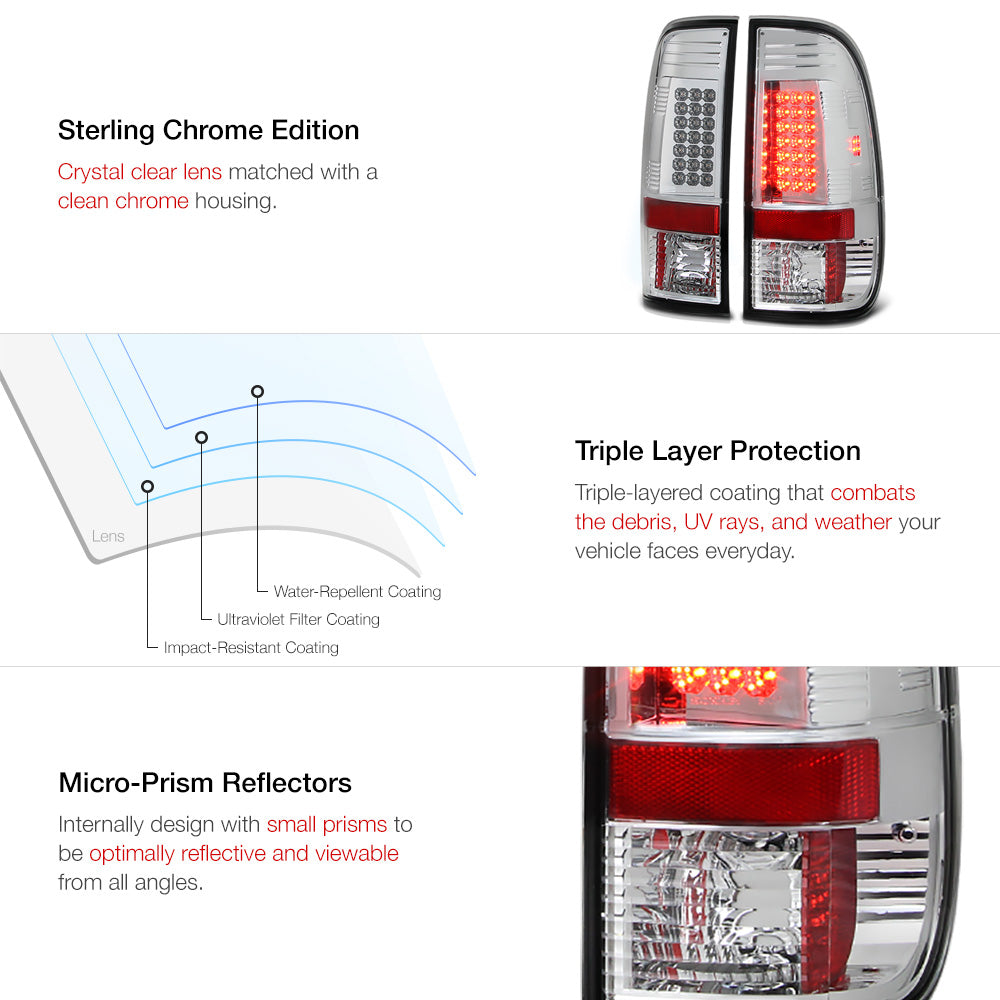 Sterling Chrome Edition

Crystal clear lens matched with a clean chrome housing.

Lens

Water-Repellent Coating

Ultraviolet Filter Coating

Impact-Resistant Coating

Triple Layer Protection

Triple-layered coating that combats the debris, UV rays, and weather your vehicle faces everyday.

Micro-Prism Reflectors

Internally design with small prisms to be optimally reflective and viewable from all angles.