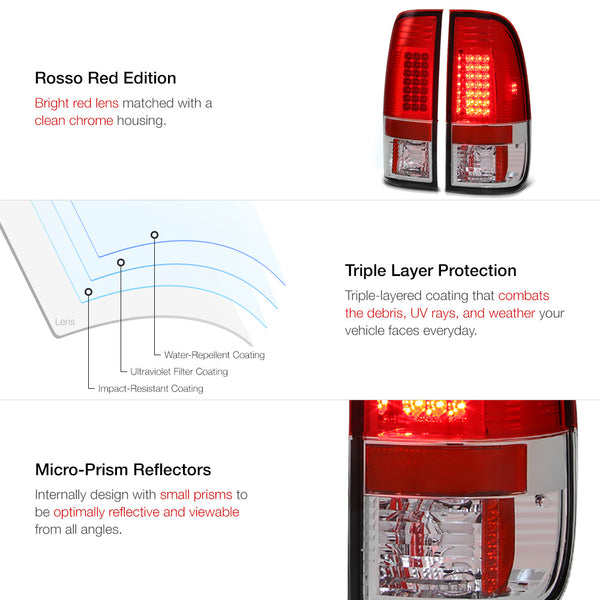 Rosso Red Edition

Bright red lens matched with a clean chrome housing.

Lens

Water-Repellent Coating

Ultraviolet Filter Coating

Impact-Resistant Coating

Triple Layer Protection

Triple-layered coating that combats the debris, UV rays, and weather your vehicle faces everyday.

Micro-Prism Reflectors

Internally design with small prisms to be optimally reflective and viewable from all angles.