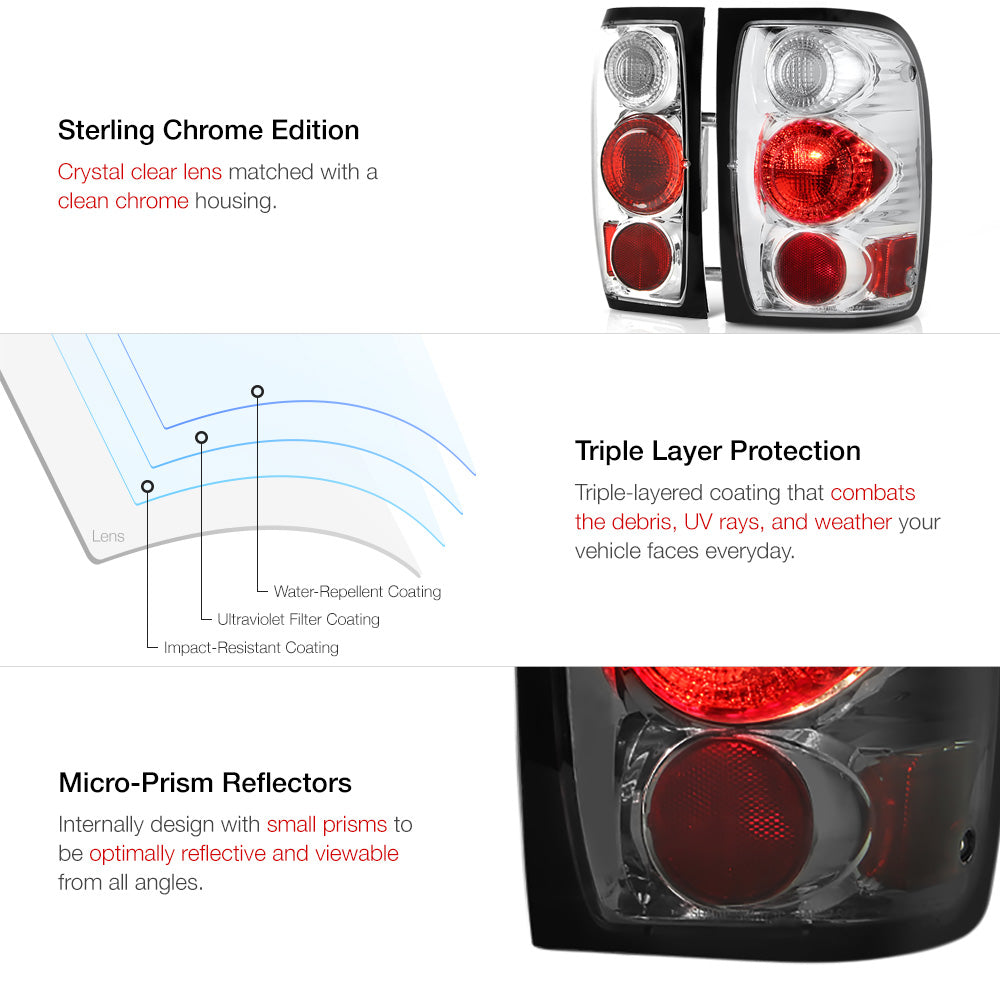 Sterling Chrome Edition

Crystal clear lens matched with a clean chrome housing.

Lens

Water-Repellent Coating

Ultraviolet Filter Coating

Impact-Resistant Coating

Triple Layer Protection

Triple-layered coating that combats the debris, UV rays, and weather your vehicle faces everyday.

Micro-Prism Reflectors

Internally design with small prisms to be optimally reflective and viewable from all angles.