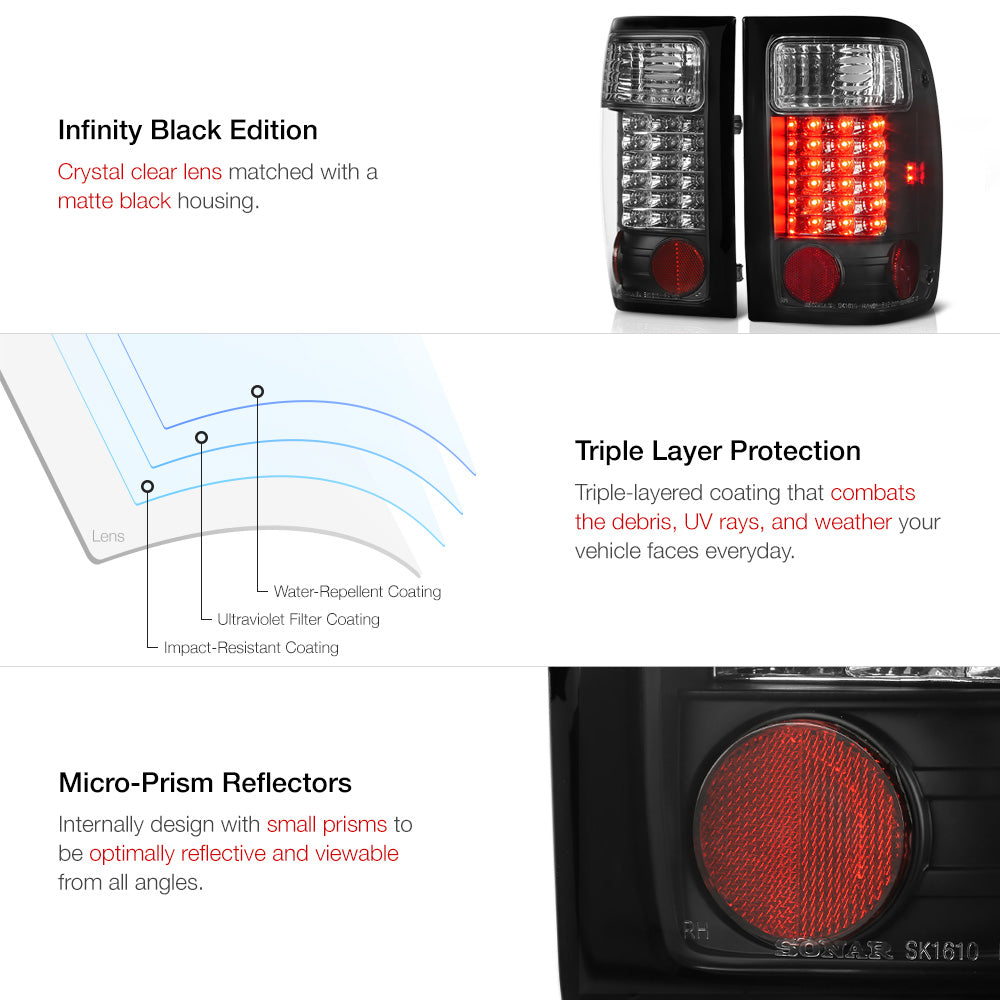 Infinity Black Edition

Crystal clear lens matched with a matte black housing.

Lens

Water-Repellent Coating

Ultraviolet Filter Coating

Impact-Resistant Coating

Triple Layer Protection

Triple-layered coating that combats the debris, UV rays, and weather your vehicle faces everyday.

Micro-Prism Reflectors

Internally design with small prisms to be optimally reflective and viewable from all angles.

RH

SONAR SK1610