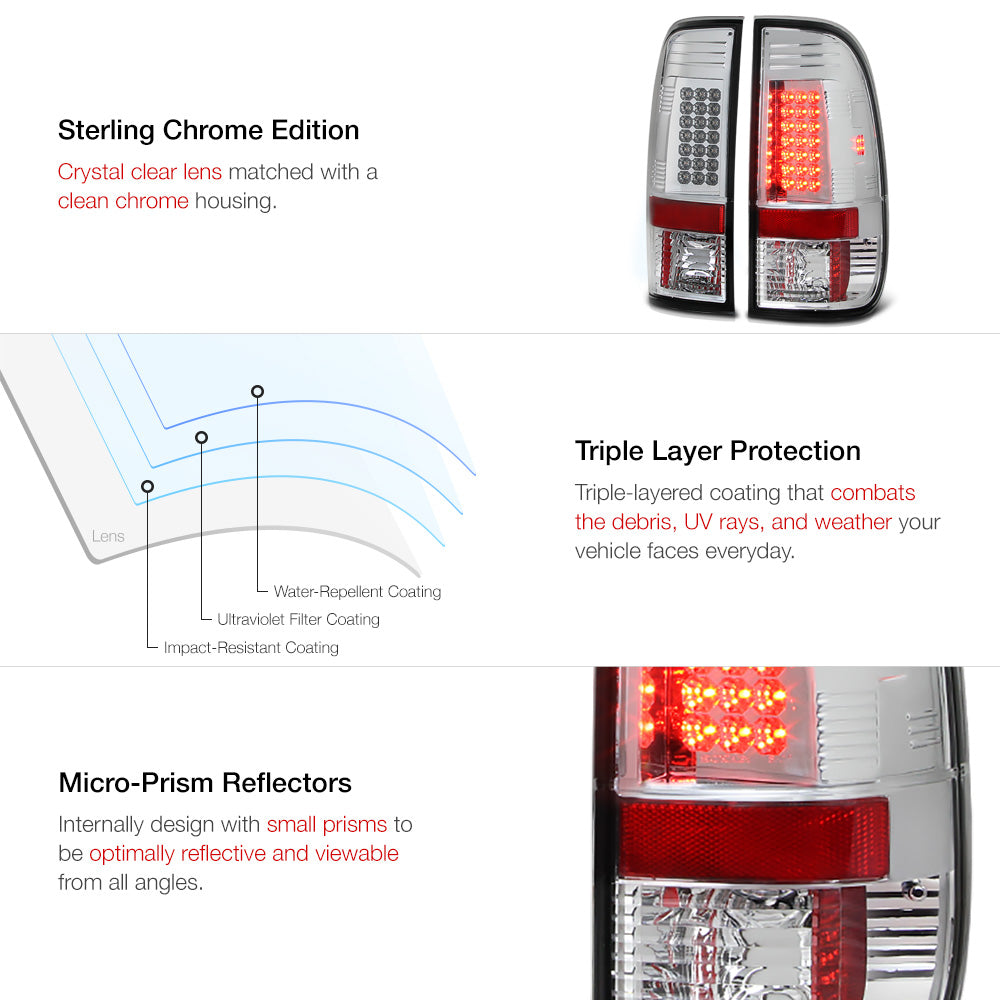 Sterling Chrome Edition

Crystal clear lens matched with a clean chrome housing.

Lens

Water-Repellent Coating

Ultraviolet Filter Coating

Impact-Resistant Coating

Triple Layer Protection

Triple-layered coating that combats the debris, UV rays, and weather your vehicle faces everyday.

Micro-Prism Reflectors

Internally design with small prisms to be optimally reflective and viewable from all angles.