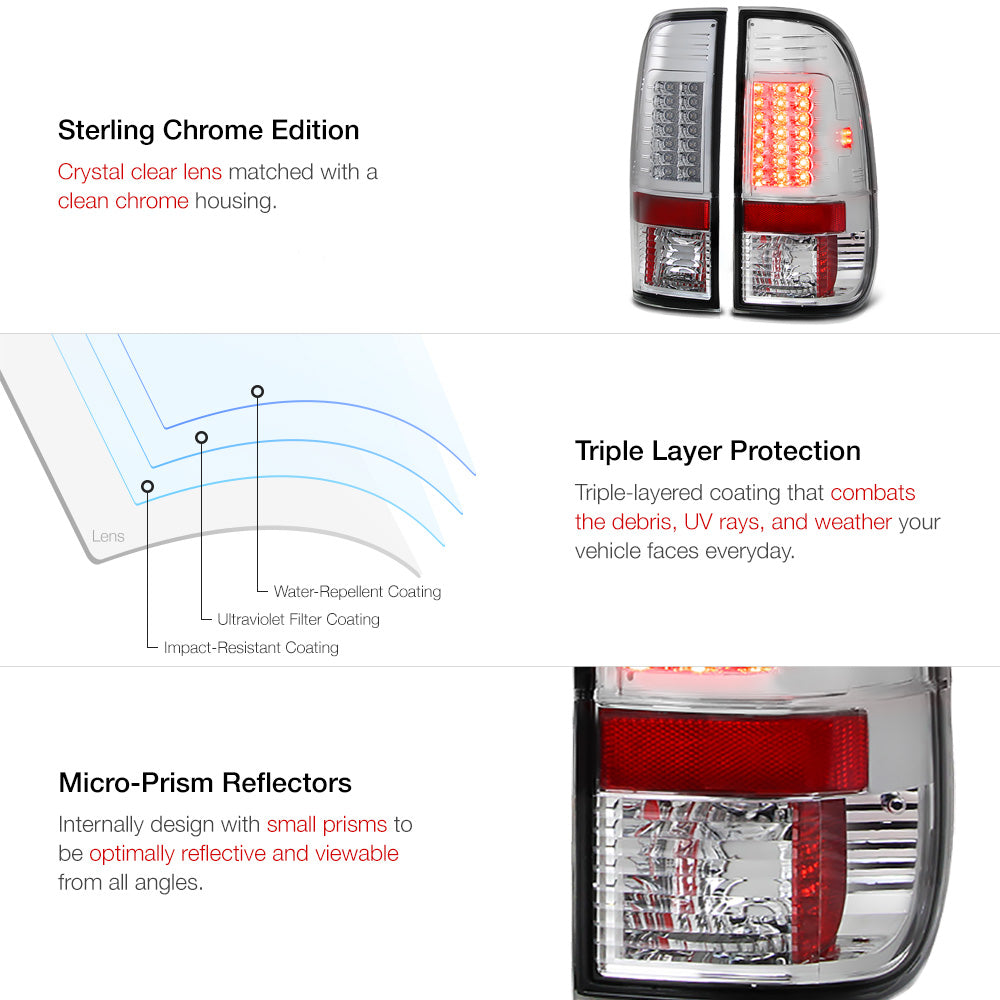 Sterling Chrome Edition

Crystal clear lens matched with a clean chrome housing.

Lens

Water-Repellent Coating

Ultraviolet Filter Coating

Impact-Resistant Coating

Triple Layer Protection

Triple-layered coating that combats the debris, UV rays, and weather your vehicle faces everyday.

Micro-Prism Reflectors

Internally design with small prisms to be optimally reflective and viewable from all angles.