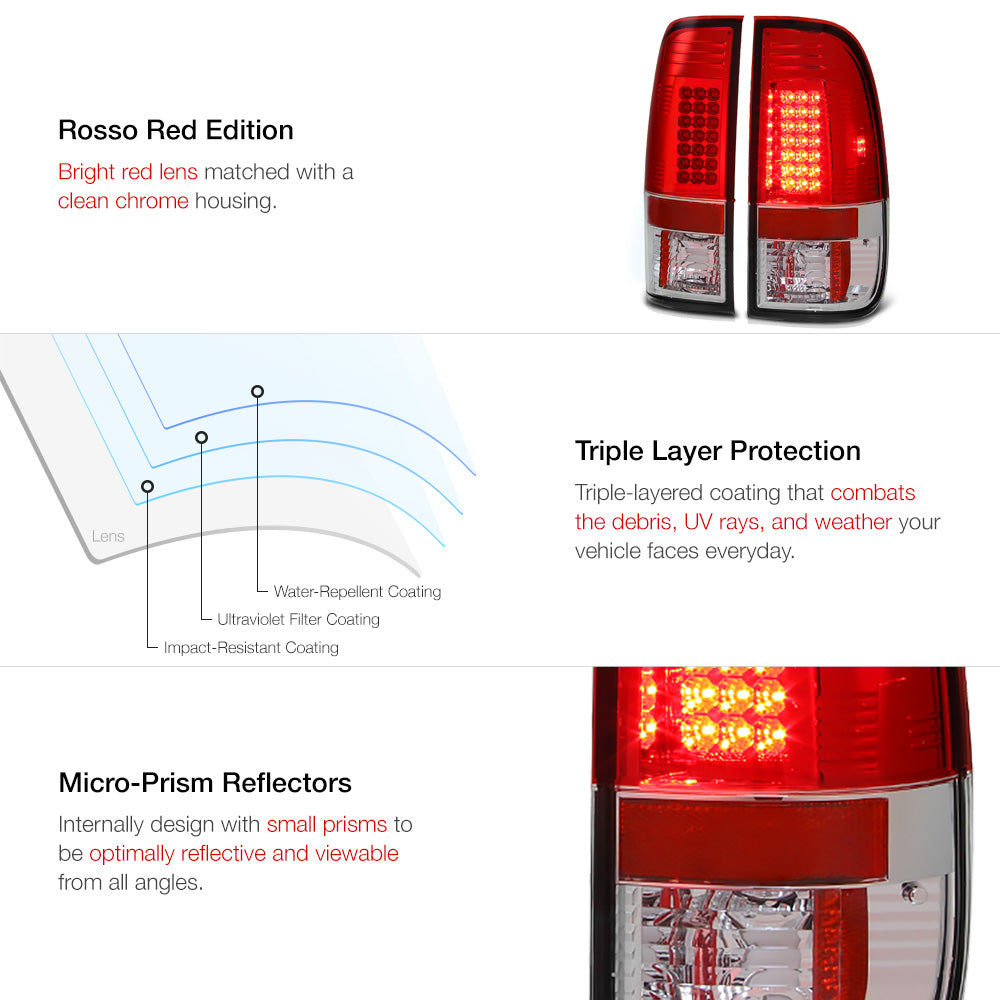 Rosso Red Edition

Bright red lens matched with a clean chrome housing.

Lens

Water-Repellent Coating

Ultraviolet Filter Coating

Impact-Resistant Coating

Triple Layer Protection

Triple-layered coating that combats the debris, UV rays, and weather your vehicle faces everyday.

Micro-Prism Reflectors

Internally design with small prisms to be optimally reflective and viewable from all angles.