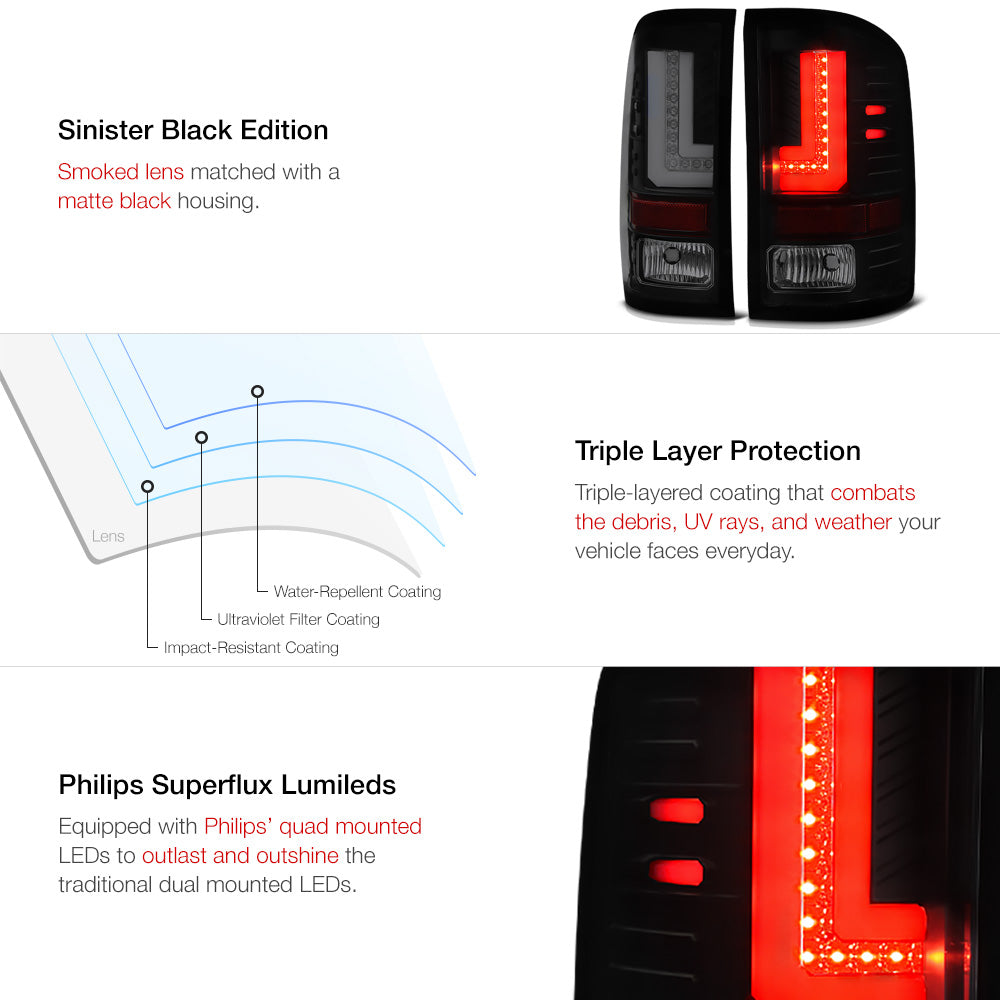 Sinister Black Edition

Smoked lens matched with a matte black housing.

Lens

Water-Repellent Coating

Ultraviolet Filter Coating

Impact-Resistant Coating

Triple Layer Protection

Triple-layered coating that combats the debris, UV rays, and weather your vehicle faces everyday.

Philips Superflux Lumileds

Equipped with Philips' quad mounted LEDs to outlast and outshine the traditional dual mounted LEDs.