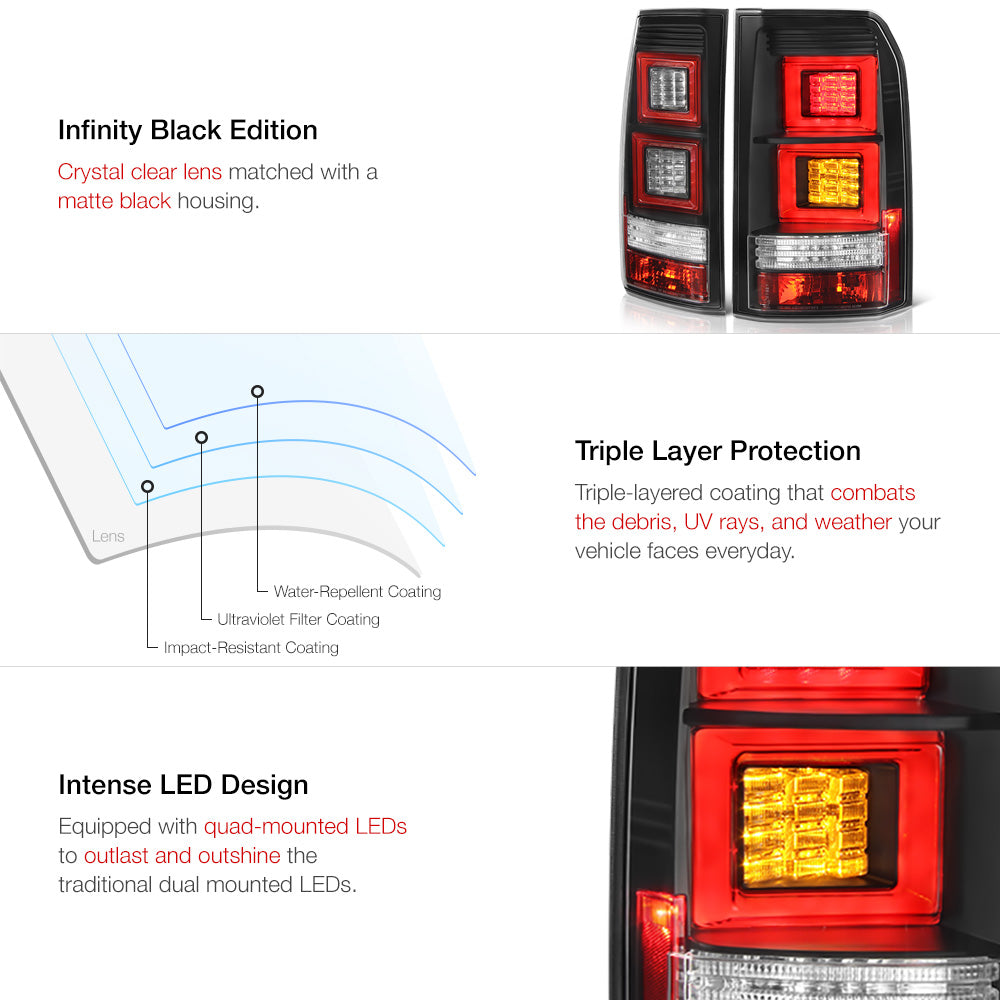 Infinity Black Edition

Crystal clear lens matched with a matte black housing.

Lens

Water-Repellent Coating

Ultraviolet Filter Coating

Impact-Resistant Coating

Triple Layer Protection

Triple-layered coating that combats the debris, UV rays, and weather your vehicle faces everyday.

Intense LED Design

Equipped with quad-mounted LEDs to outlast and outshine the traditional dual mounted LEDs.