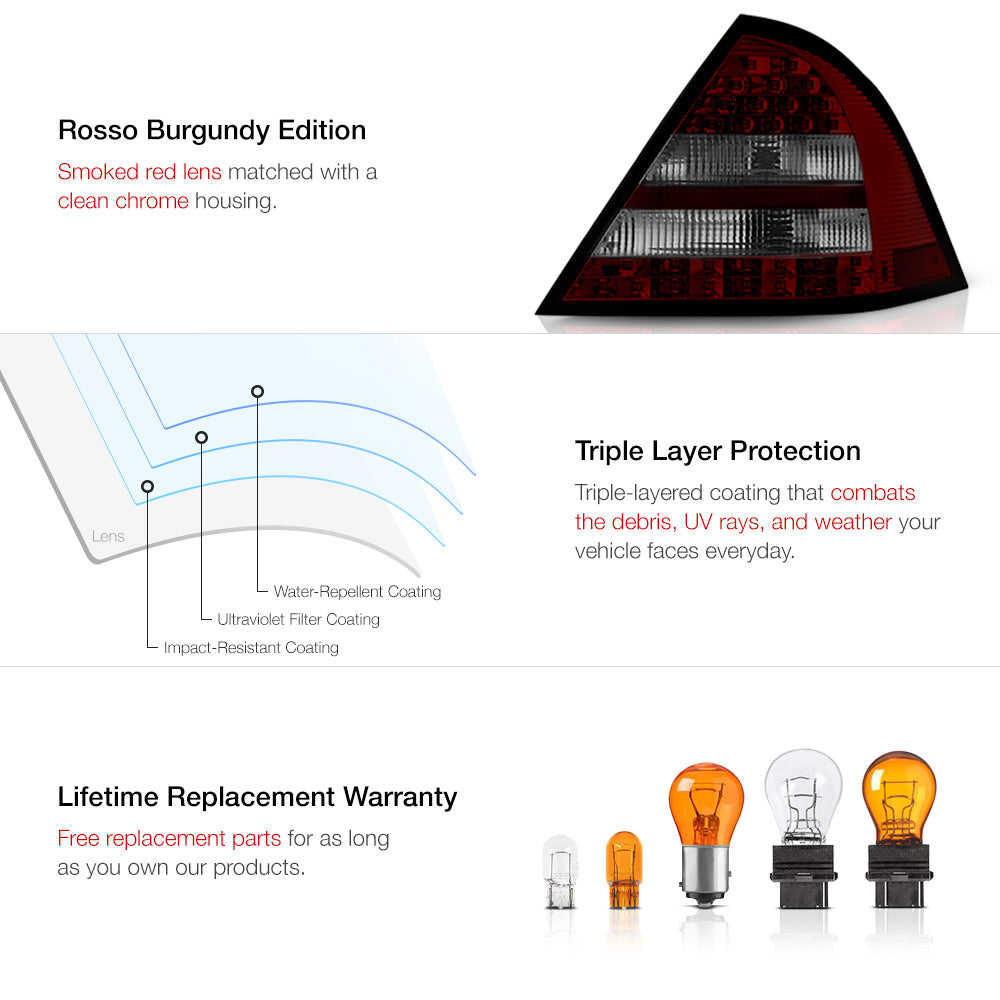 Rosso Burgundy Edition

Smoked red lens matched with a clean chrome housing.

Lens

Water-Repellent Coating

Ultraviolet Filter Coating

Impact-Resistant Coating

Triple Layer Protection

Triple-layered coating that combats the debris, UV rays, and weather your vehicle faces everyday.

Lifetime Replacement Warranty

Free replacement parts for as long as you own our products.