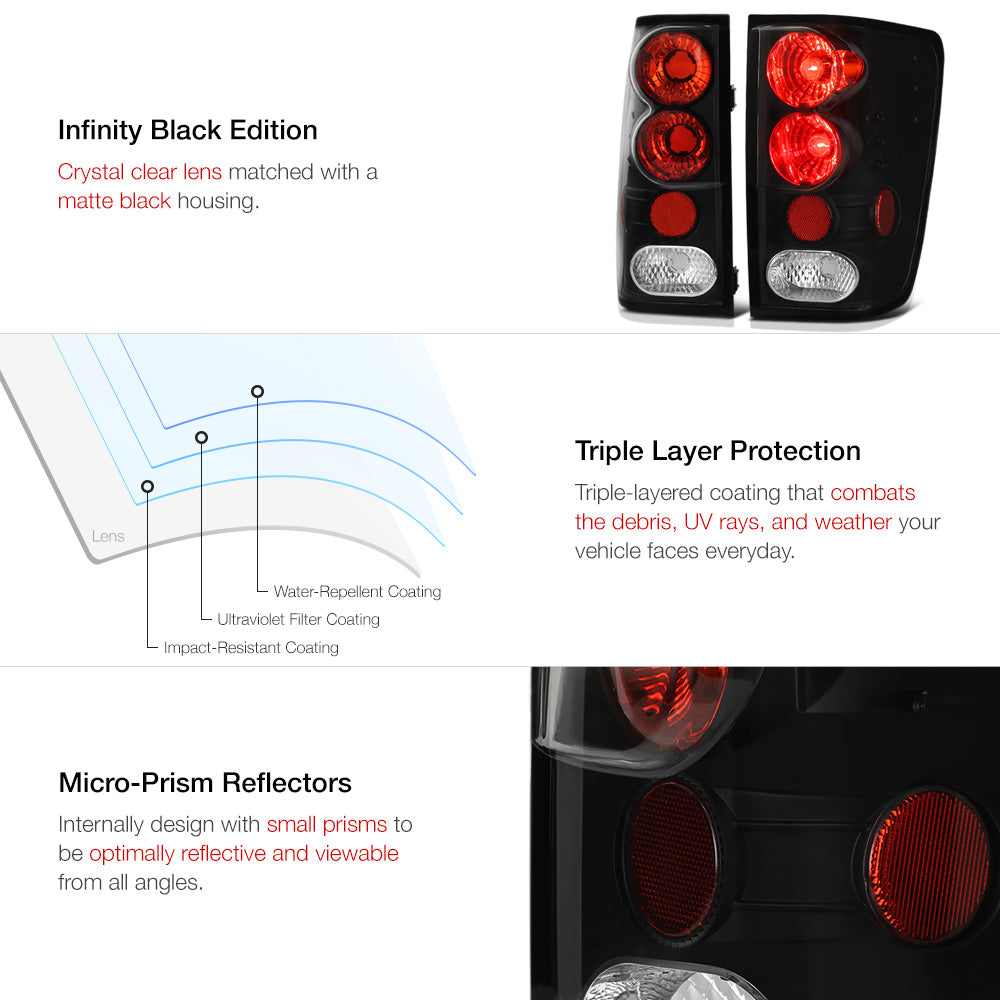 Infinity Black Edition

Crystal clear lens matched with a matte black housing.

Lens

Water-Repellent Coating

Ultraviolet Filter Coating

Impact-Resistant Coating

Triple Layer Protection

Triple-layered coating that combats the debris, UV rays, and weather your vehicle faces everyday.

Micro-Prism Reflectors

Internally design with small prisms to be optimally reflective and viewable from all angles.