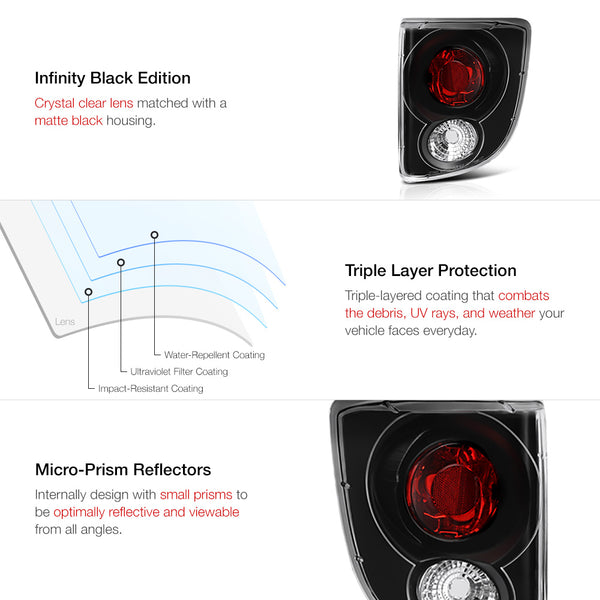 Infinity Black Edition

Crystal clear lens matched with a matte black housing.

Lens

Water-Repellent Coating

Ultraviolet Filter Coating

Impact-Resistant Coating

Triple Layer Protection

Triple-layered coating that combats the debris, UV rays, and weather your vehicle faces everyday.

Micro-Prism Reflectors

Internally design with small prisms to be optimally reflective and viewable from all angles.