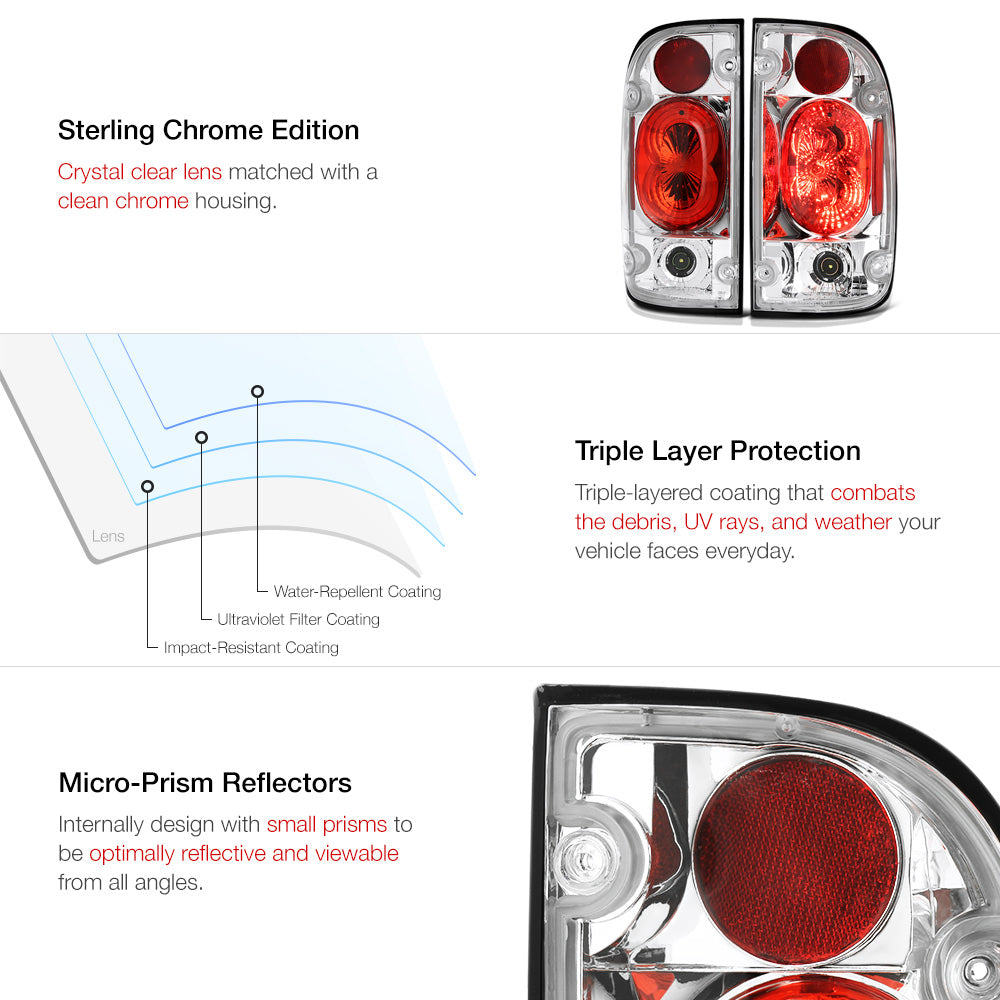 Sterling Chrome Edition

Crystal clear lens matched with a clean chrome housing.

Lens

Water-Repellent Coating

Ultraviolet Filter Coating

Impact-Resistant Coating

Triple Layer Protection

Triple-layered coating that combats the debris, UV rays, and weather your vehicle faces everyday.

Micro-Prism Reflectors

Internally design with small prisms to be optimally reflective and viewable from all angles.