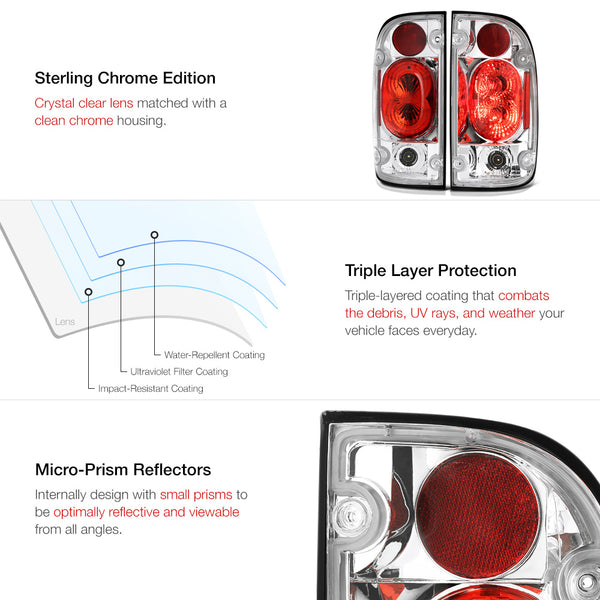 Sterling Chrome Edition

Crystal clear lens matched with a clean chrome housing.

Lens

Water-Repellent Coating

Ultraviolet Filter Coating

Impact-Resistant Coating

Triple Layer Protection

Triple-layered coating that combats the debris, UV rays, and weather your vehicle faces everyday.

Micro-Prism Reflectors

Internally design with small prisms to be optimally reflective and viewable from all angles.