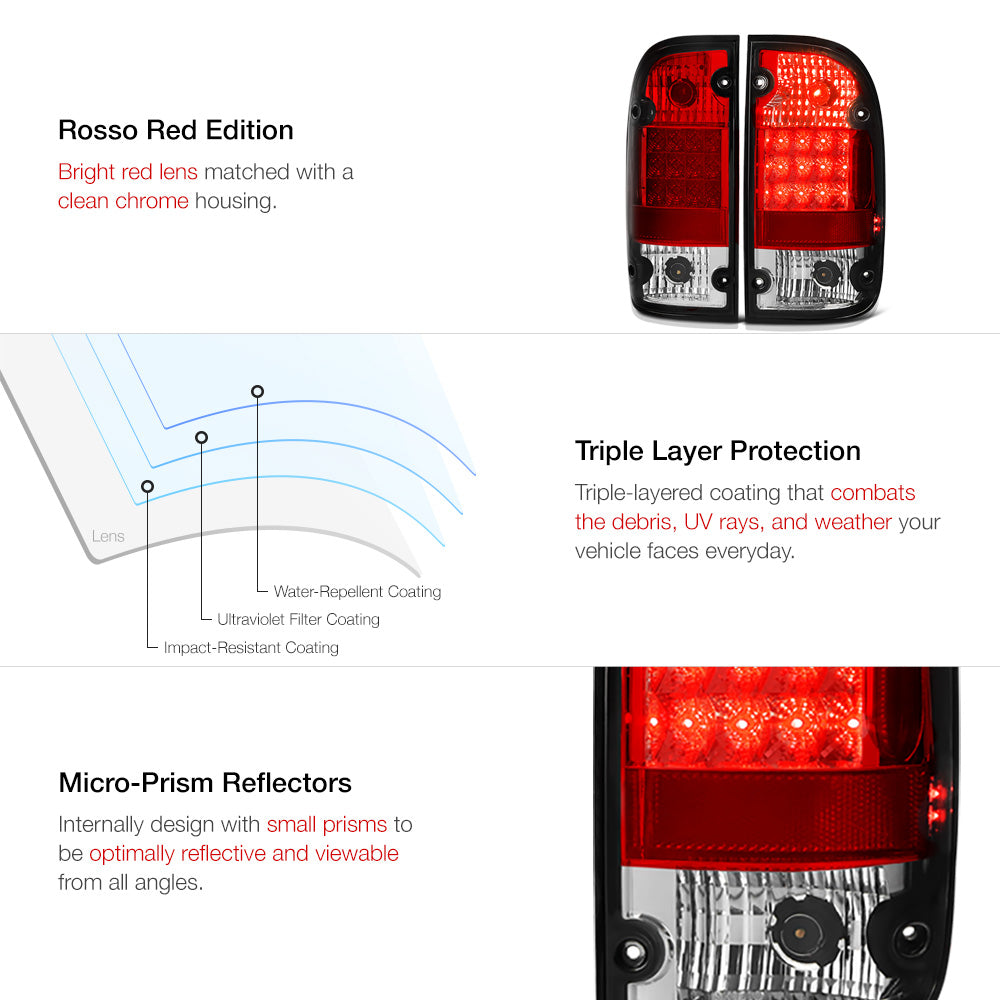 Rosso Red Edition

Bright red lens matched with a clean chrome housing.

Lens

Water-Repellent Coating

Ultraviolet Filter Coating

Impact-Resistant Coating

Triple Layer Protection

Triple-layered coating that combats the debris, UV rays, and weather your vehicle faces everyday.

Micro-Prism Reflectors

Internally design with small prisms to be optimally reflective and viewable from all angles.