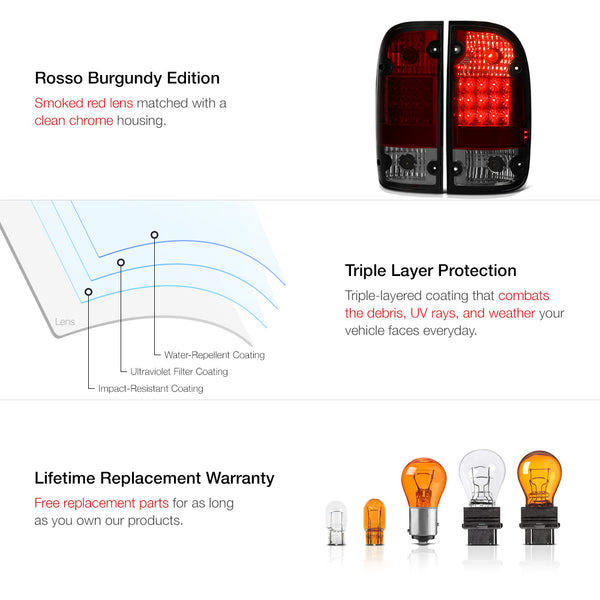 Rosso Burgundy Edition

Smoked red lens matched with a clean chrome housing.

Lens

Water-Repellent Coating

Ultraviolet Filter Coating

Impact-Resistant Coating

Triple Layer Protection

Triple-layered coating that combats the debris, UV rays, and weather your vehicle faces everyday.

Lifetime Replacement Warranty

Free replacement parts for as long as you own our products.