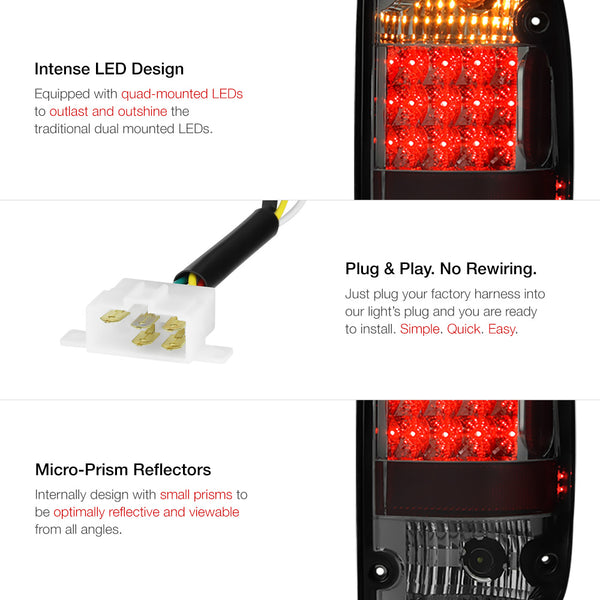 Intense LED Design

Equipped with quad-mounted LEDs to outlast and outshine the traditional dual mounted LEDs.

Plug & Play. No Rewiring.

Just plug your factory harness into our light's plug and you are ready to install. Simple. Quick. Easy.

Micro-Prism Reflectors

Internally design with small prisms to be optimally reflective and viewable from all angles.